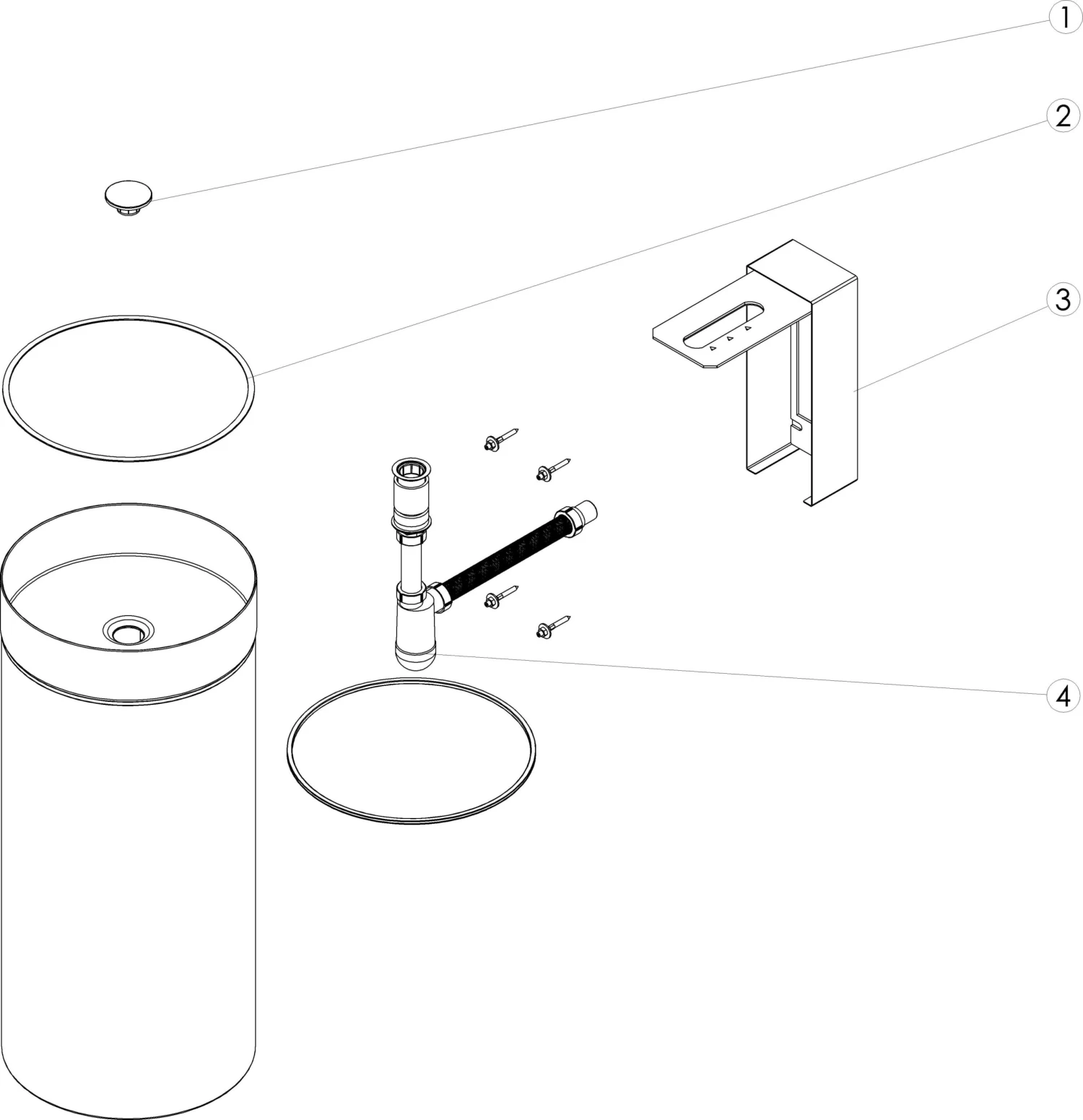 1
2
3
4