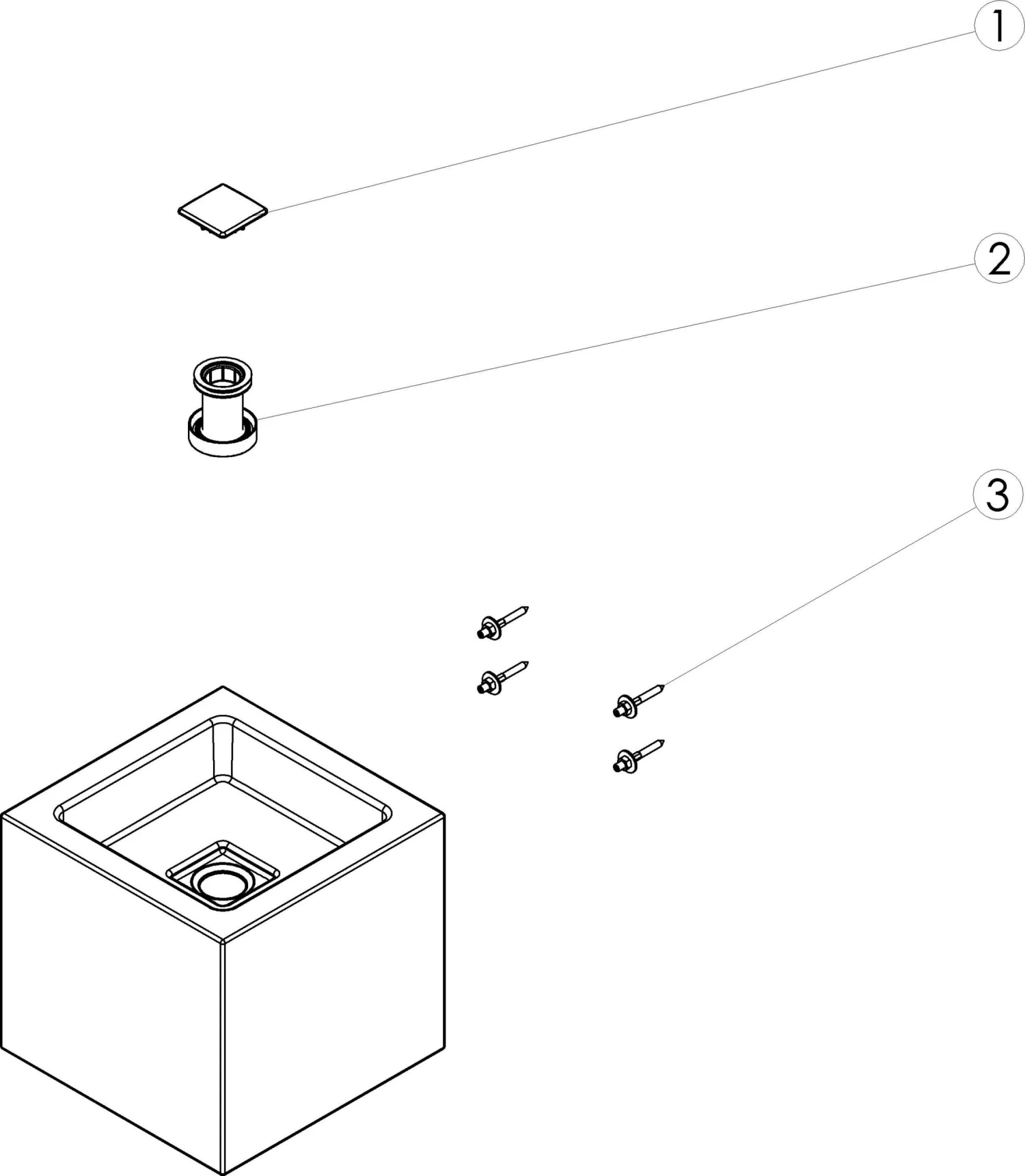 1

2

3