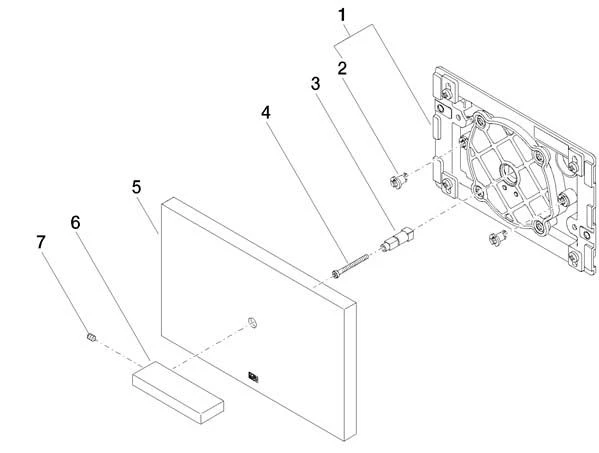 1
2
3
4
5
6
7