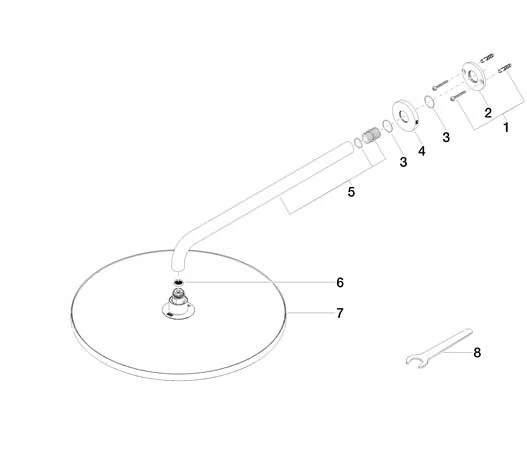 2
1
3
4
3
5
6
7
8