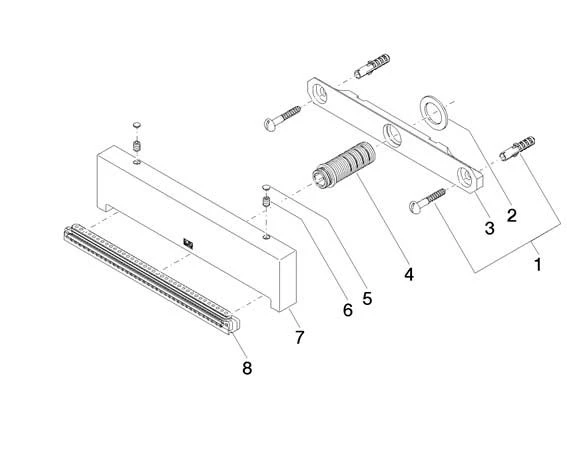 2
3
1
4
5
6
7
8