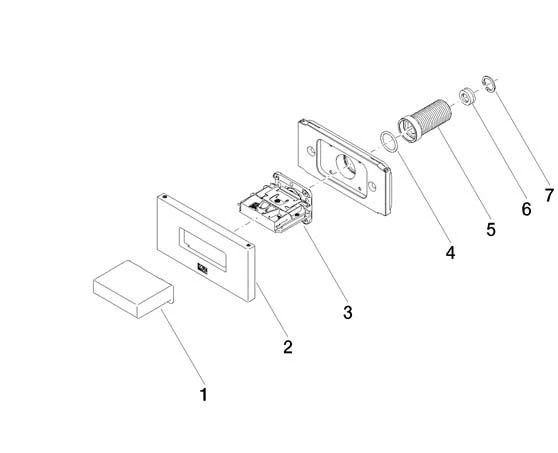 1
2
3
4
5
6
7