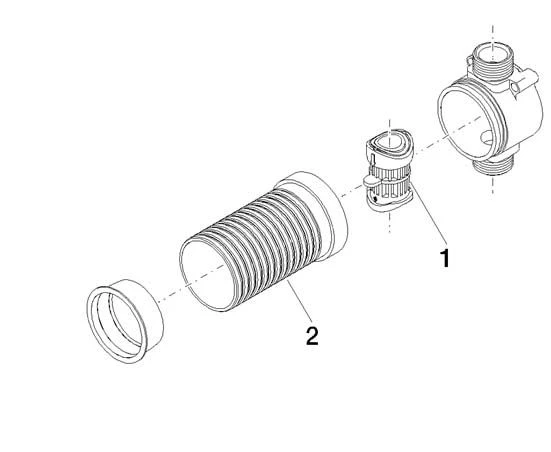 1

2