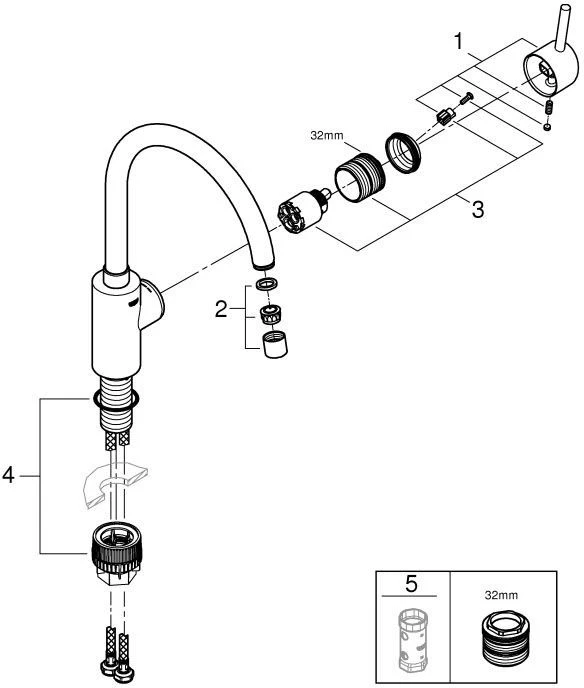 1

32mm

3

2

4

5

32mm