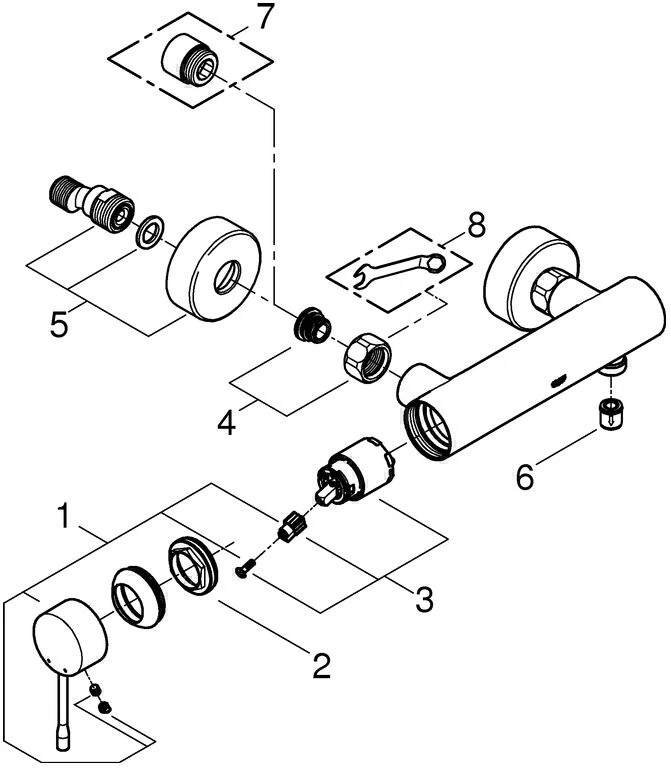 7
8
5
4
6
1
3
2