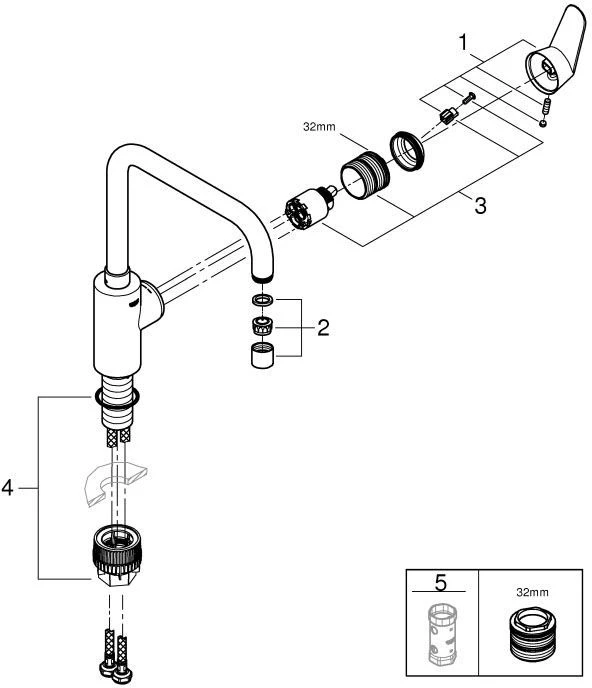 1
32mm
3
2
4
5
32mm