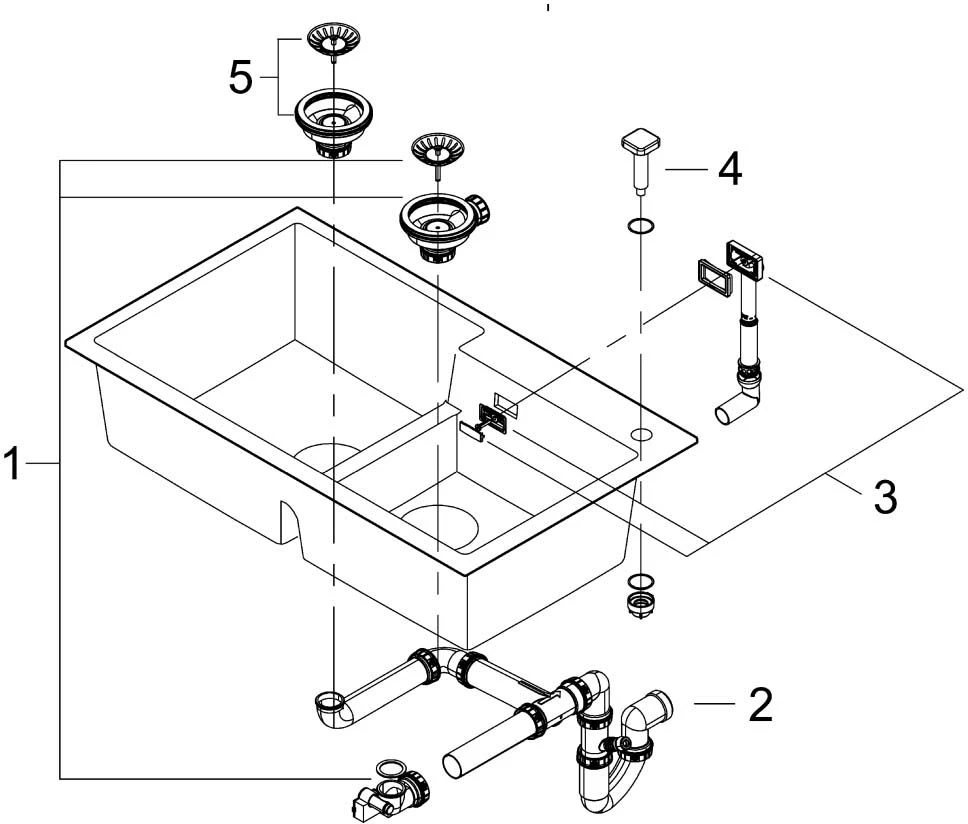 5
4
1
3
2