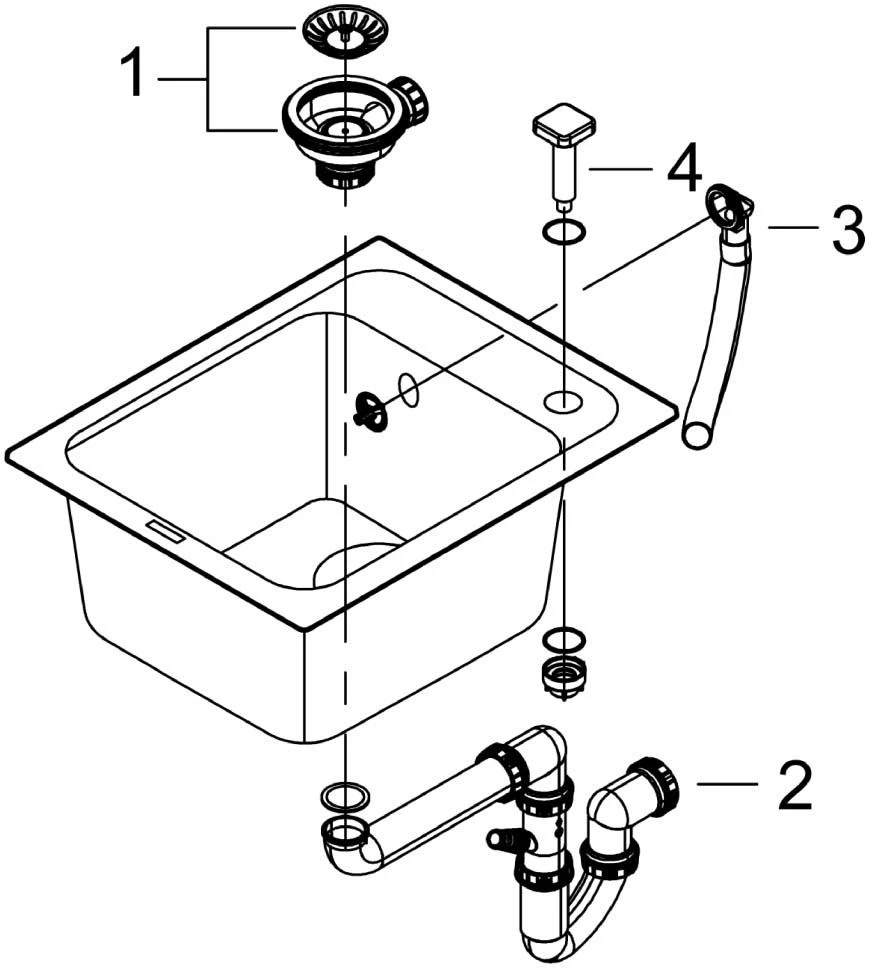 1
4
3
2