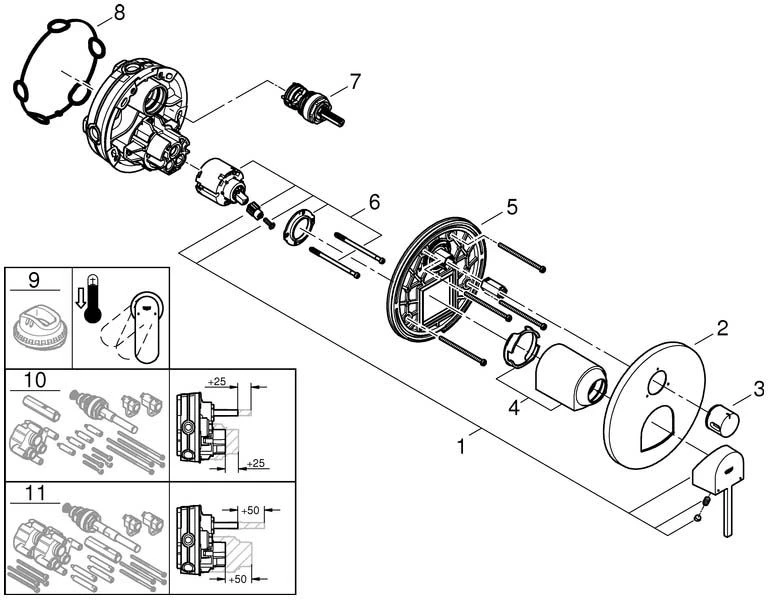 8
7
6
5
2
3
4
1
9
10
+25
+25
11
+50
+50