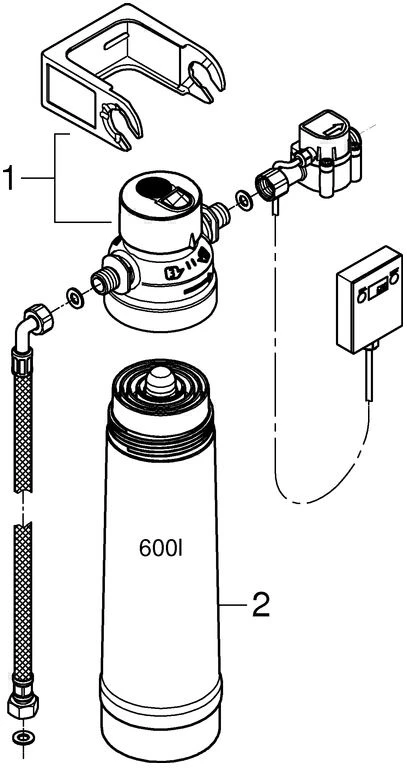 1
600l
2