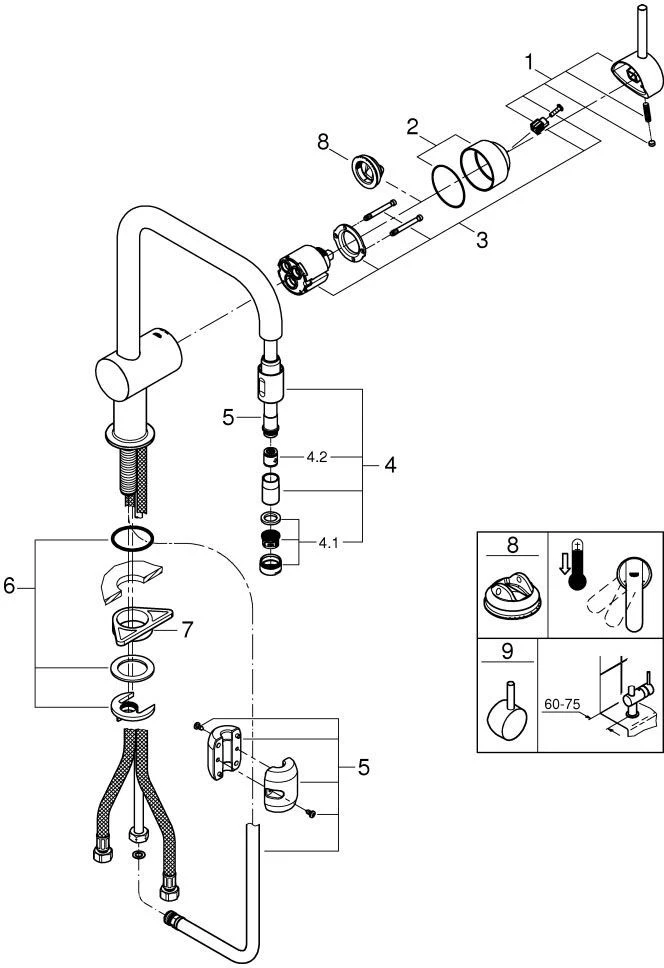 1
2
8
3
5
4.2
4
4.1
6
7
5
8
9
60-75