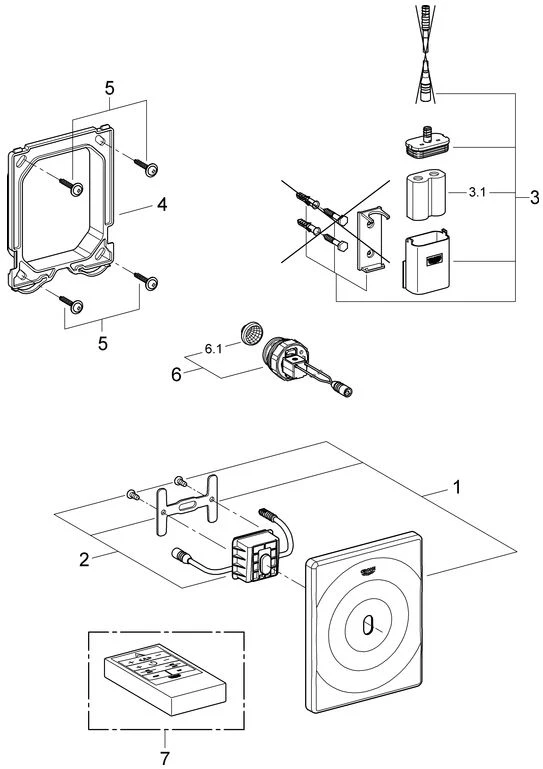 5
4
5
3.1
3
6.1
6
1
2
7