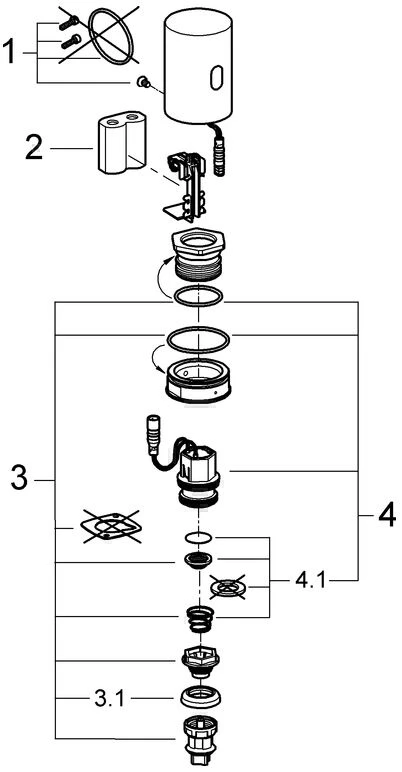 1
2
3
4
4.1
3.1