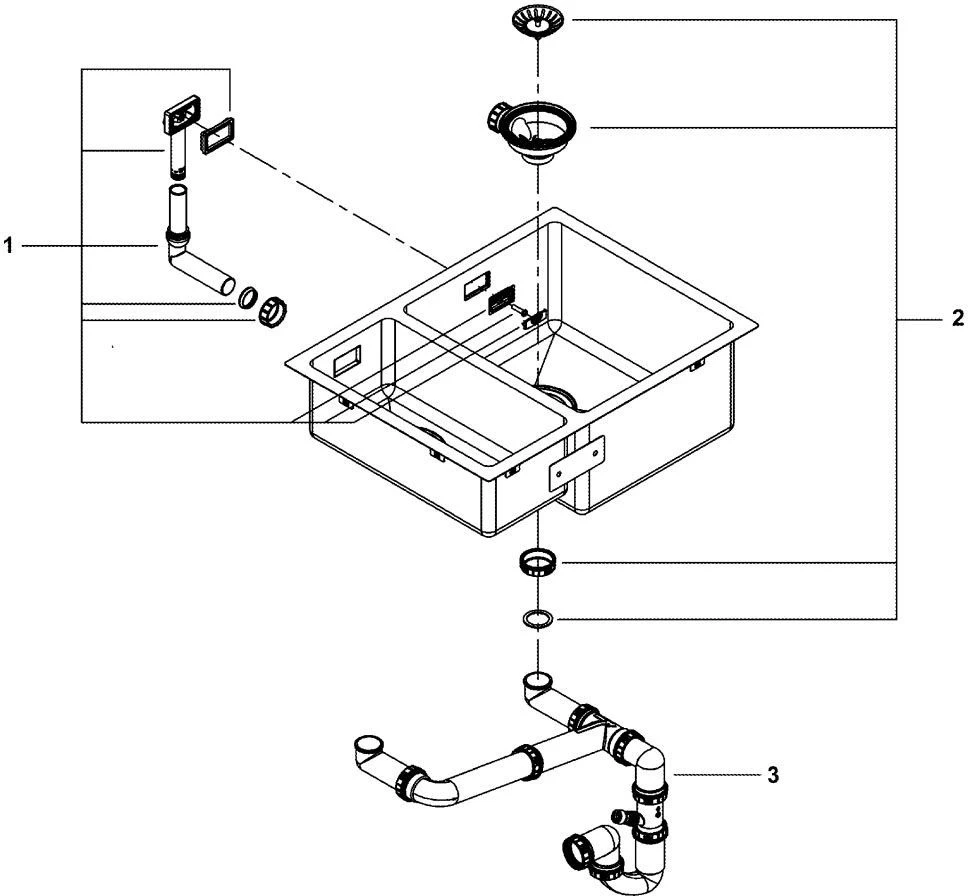 1

2

3