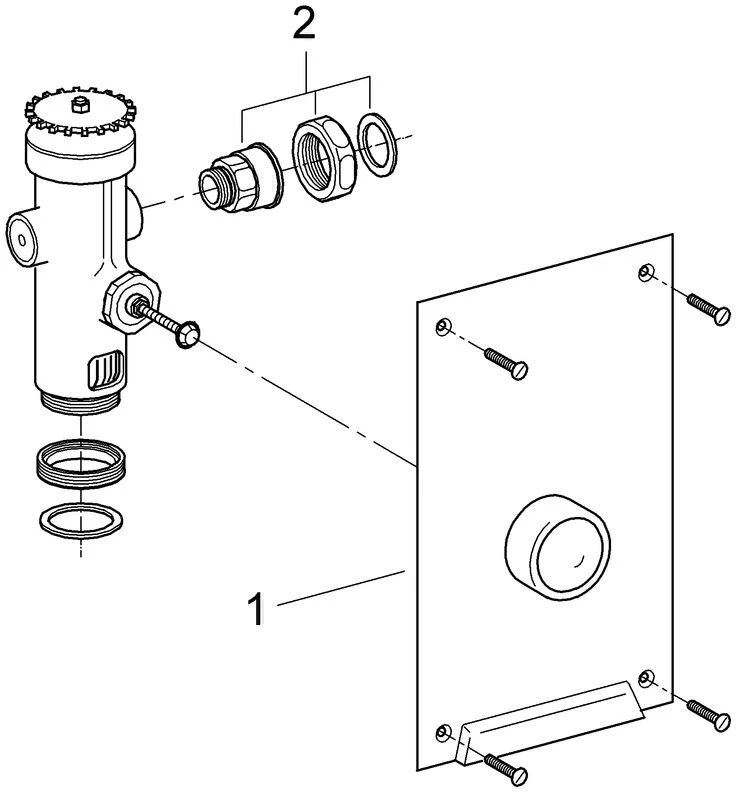 2

1