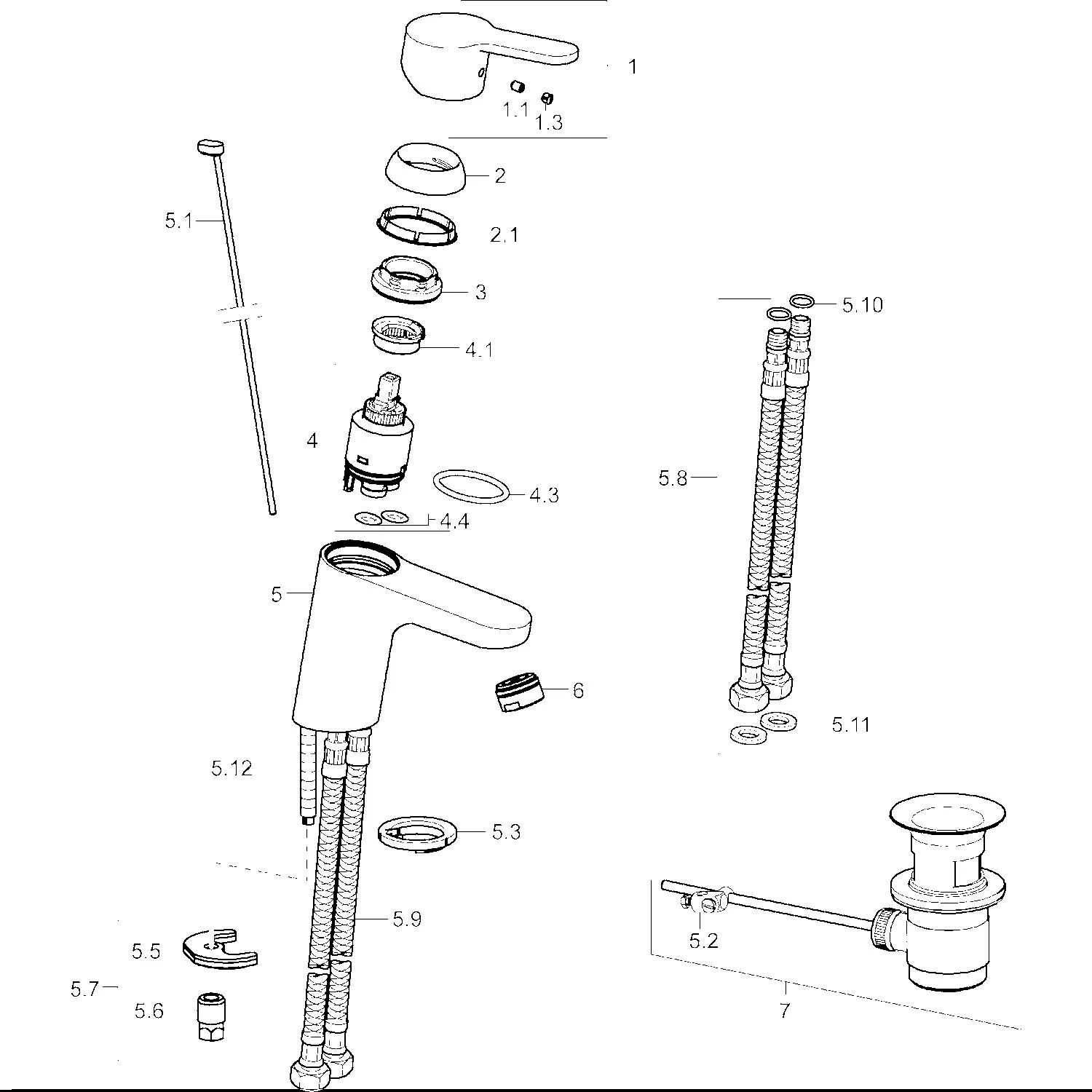 1
1.1
1.3
2
5.1
2.1
3
5.10
4.1
4
5.8
4.3
4.4
5
6
5.11
5.12
5.3
5.9
5.2
5.5
5.7
5.6
7