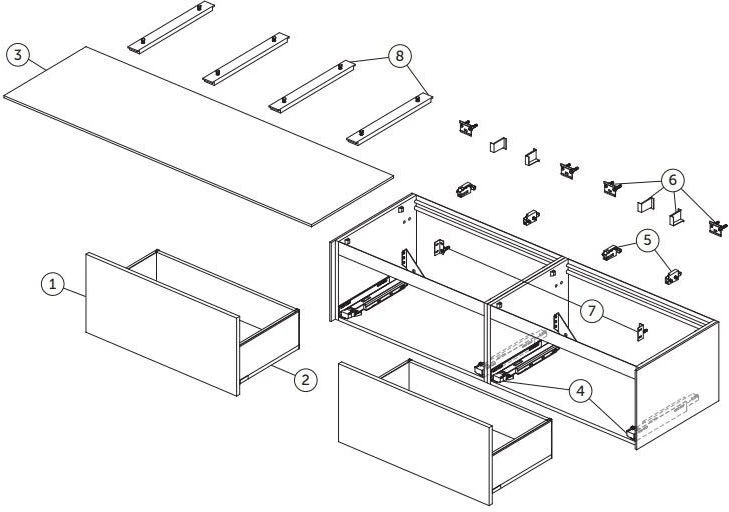 3
8
6
5
1
7
2
4