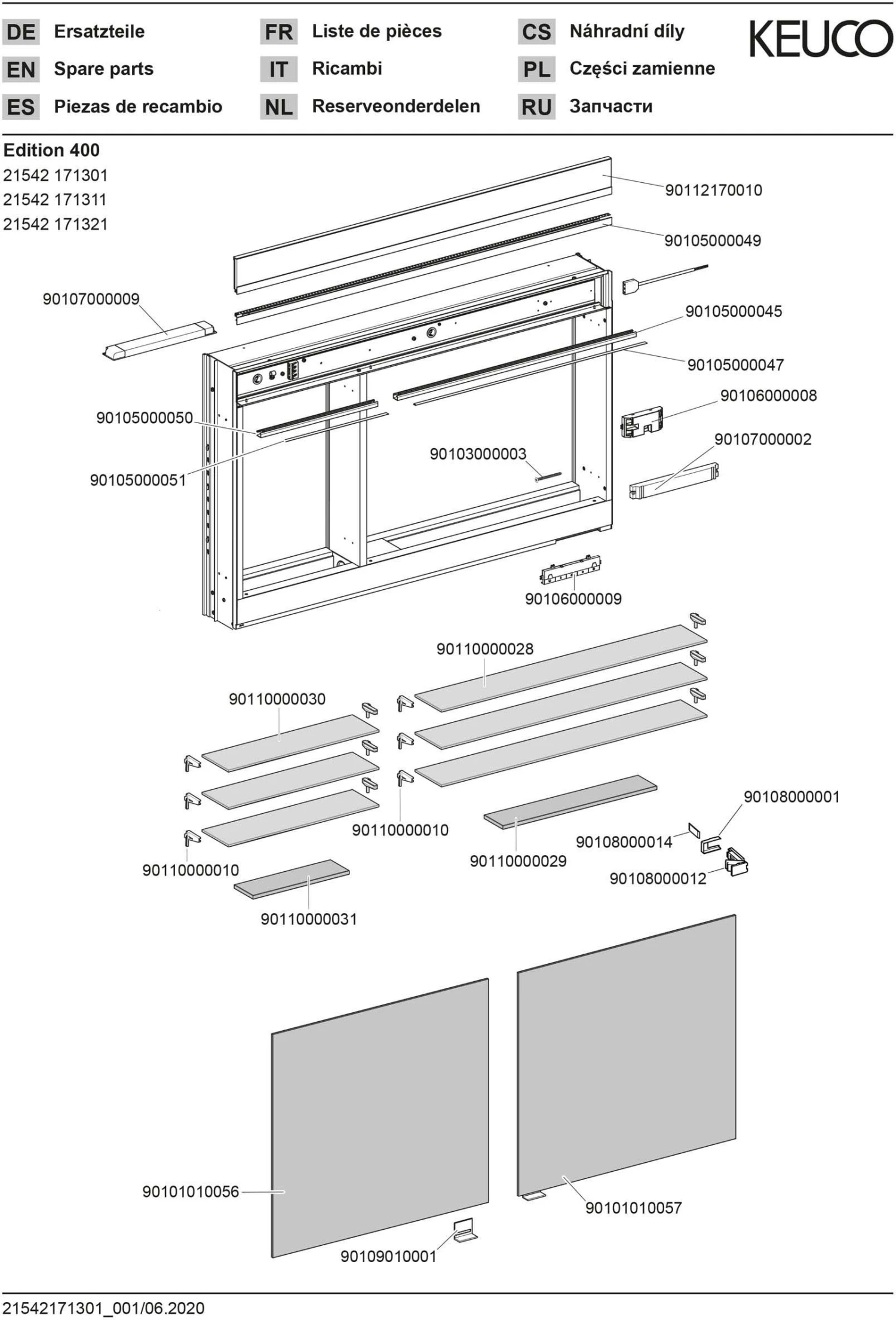 DE Ersatzteile
EN Spare parts
ES Piezas de recambio

FR Liste de pièces
IT Ricambi
NL Reserveonderdelen

CS Náhradní díly
PL Części zamienne
RU Запчасти

KEUCO

Edition 400
21542 171301
21542 171311
21542 171321

90112170010
90105000049
90107000009
90105000045
90105000047
90106000008
90105000050
90107000002
90103000003
90105000051
90106000009
90110000028
90110000030
90108000001
90110000010
90108000014
90110000029
90110000010
90108000012
90110000031
90101010056
90101010057
90109010001

21542171301_001/06.2020