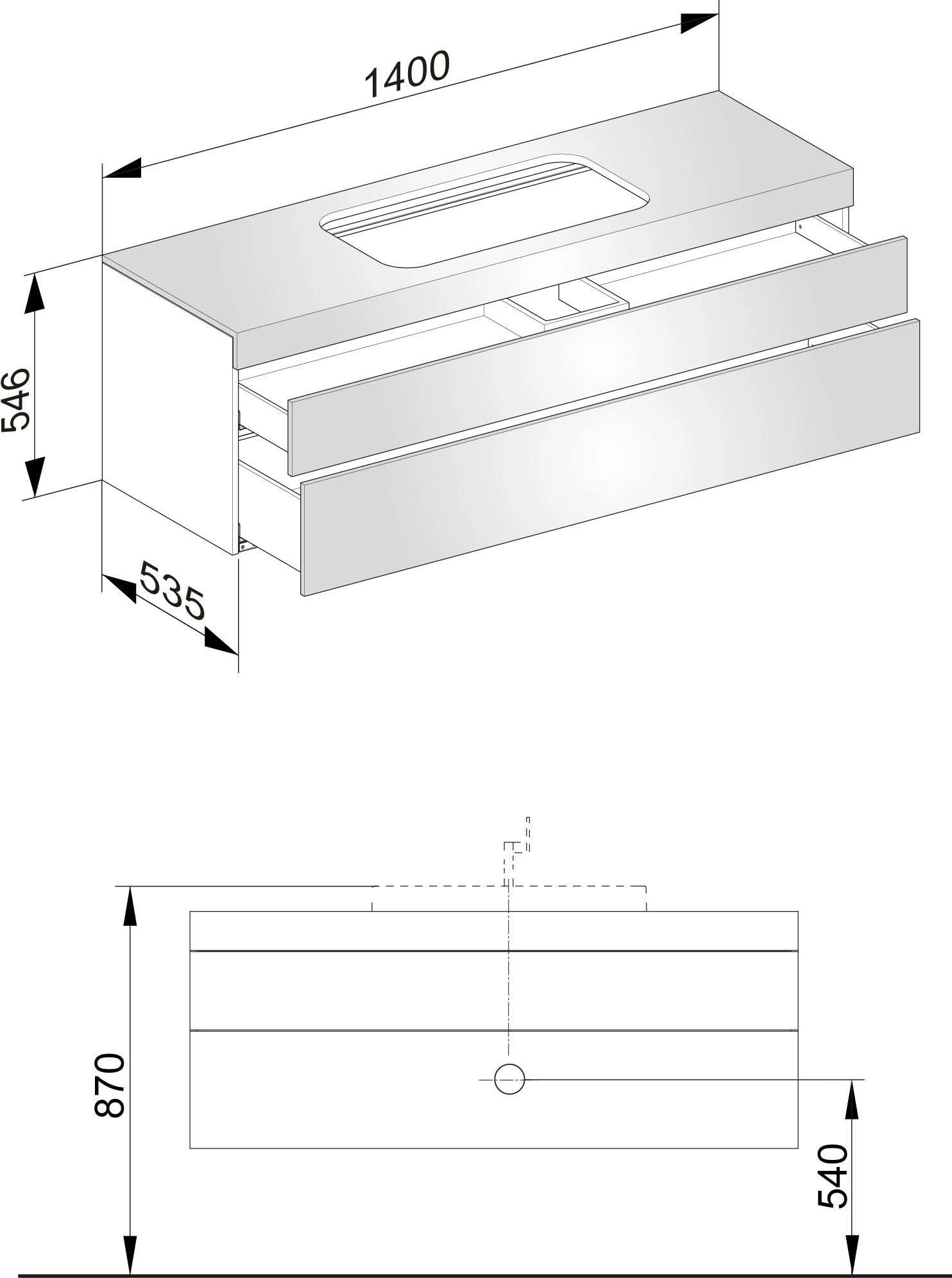 1400

546

535

870

540