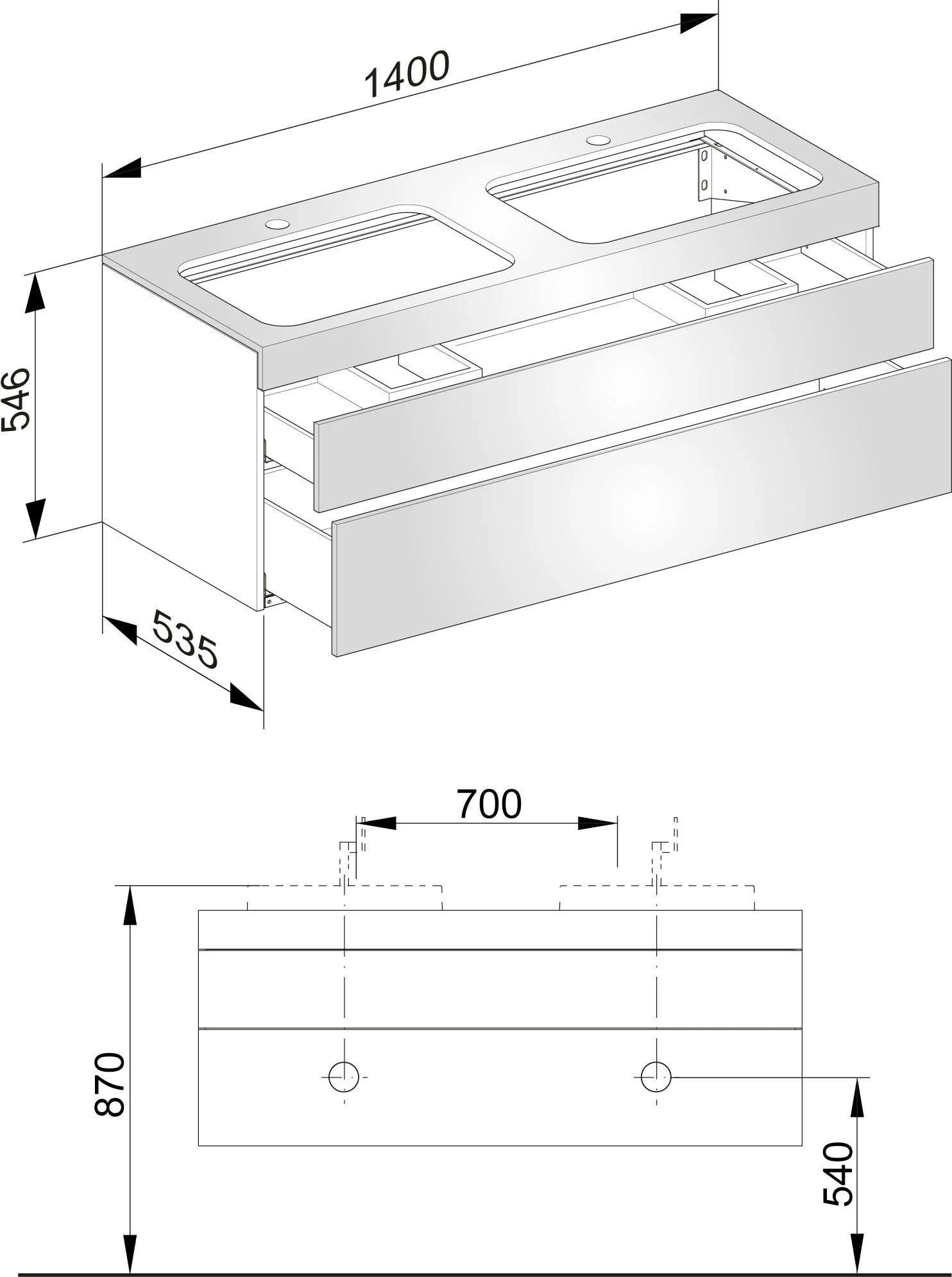 1400

546

535

700

870

540