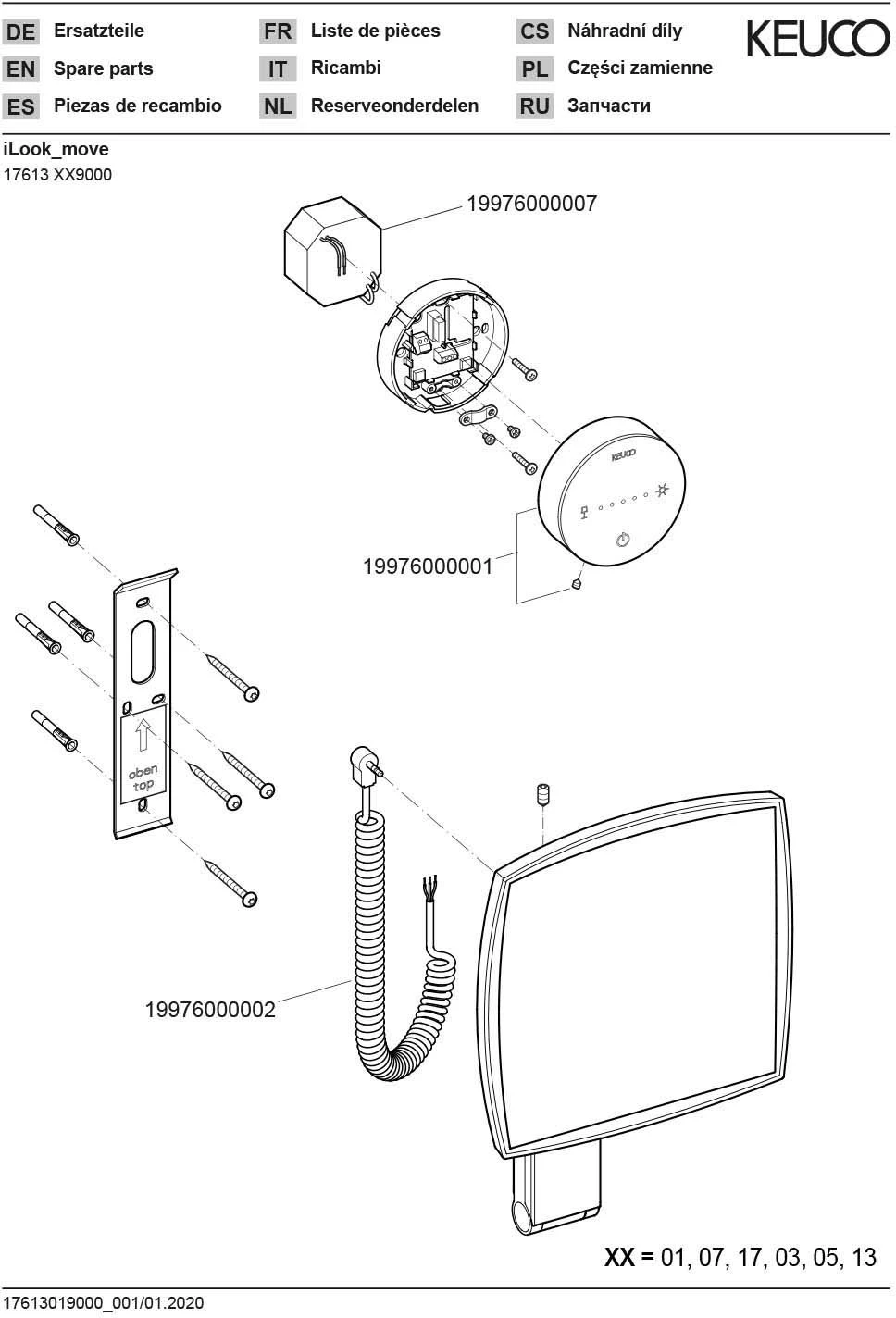 DE Ersatzteile
EN Spare parts
ES Piezas de recambio
FR Liste de pièces
IT Ricambi
NL Reserveonderdelen
CS Náhradní díly
PL Części zamienne
RU Запчасти

KEUCO

iLook_move
17613 XX9000

19976000007

KEUCO

19976000001

oben
top

19976000002

XX = 01, 07, 17, 03, 05, 13

17613019000_001/01.2020