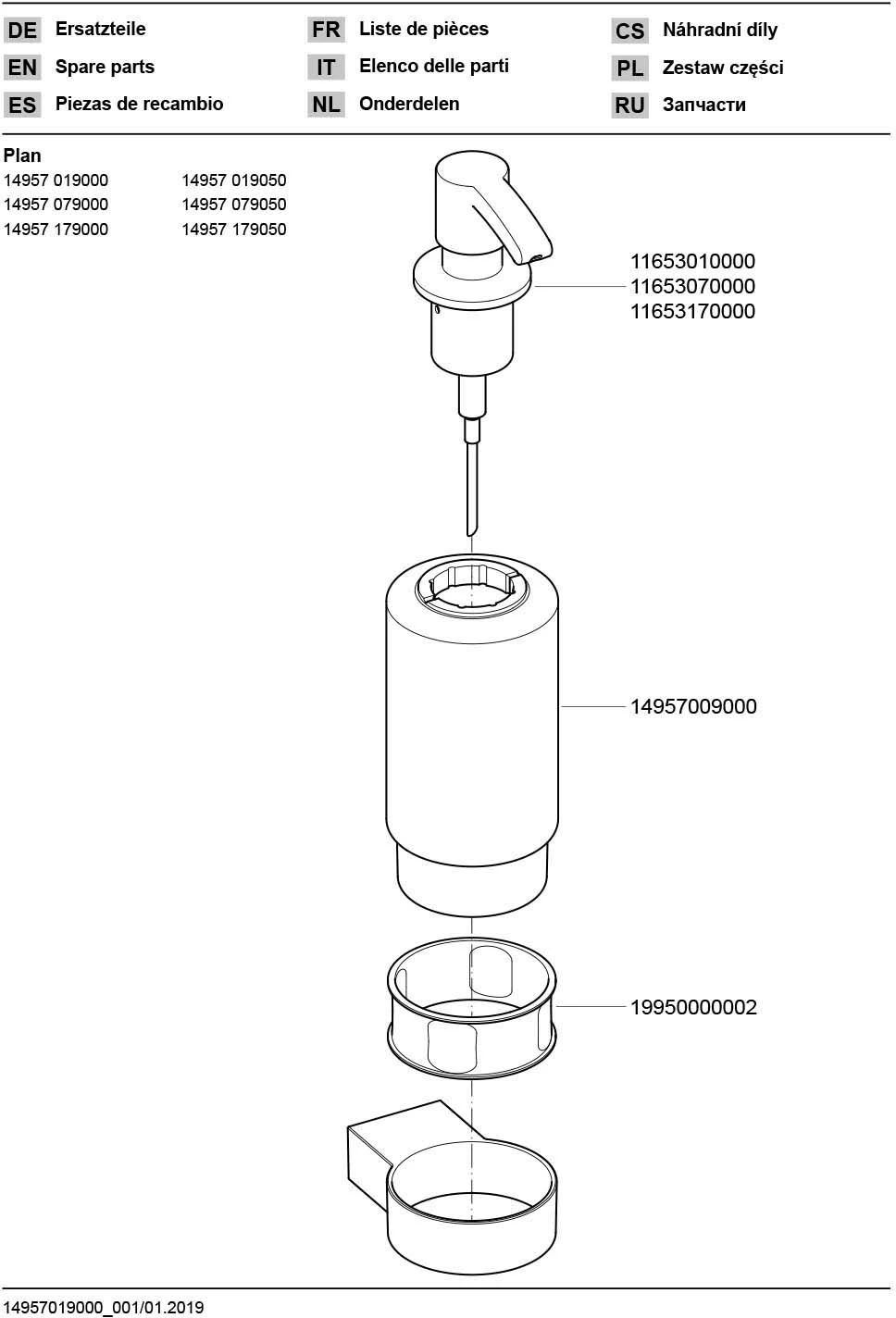 DE Ersatzteile
EN Spare parts
ES Piezas de recambio

FR Liste de pièces
IT Elenco delle parti
NL Onderdelen

CS Náhradní díly
PL Zestaw części
RU Запчасти

Plan
14957 019000
14957 079000
14957 179000

14957 019050
14957 079050
14957 179050

11653010000
11653070000
11653170000

14957009000

19950000002

14957019000_001/01.2019