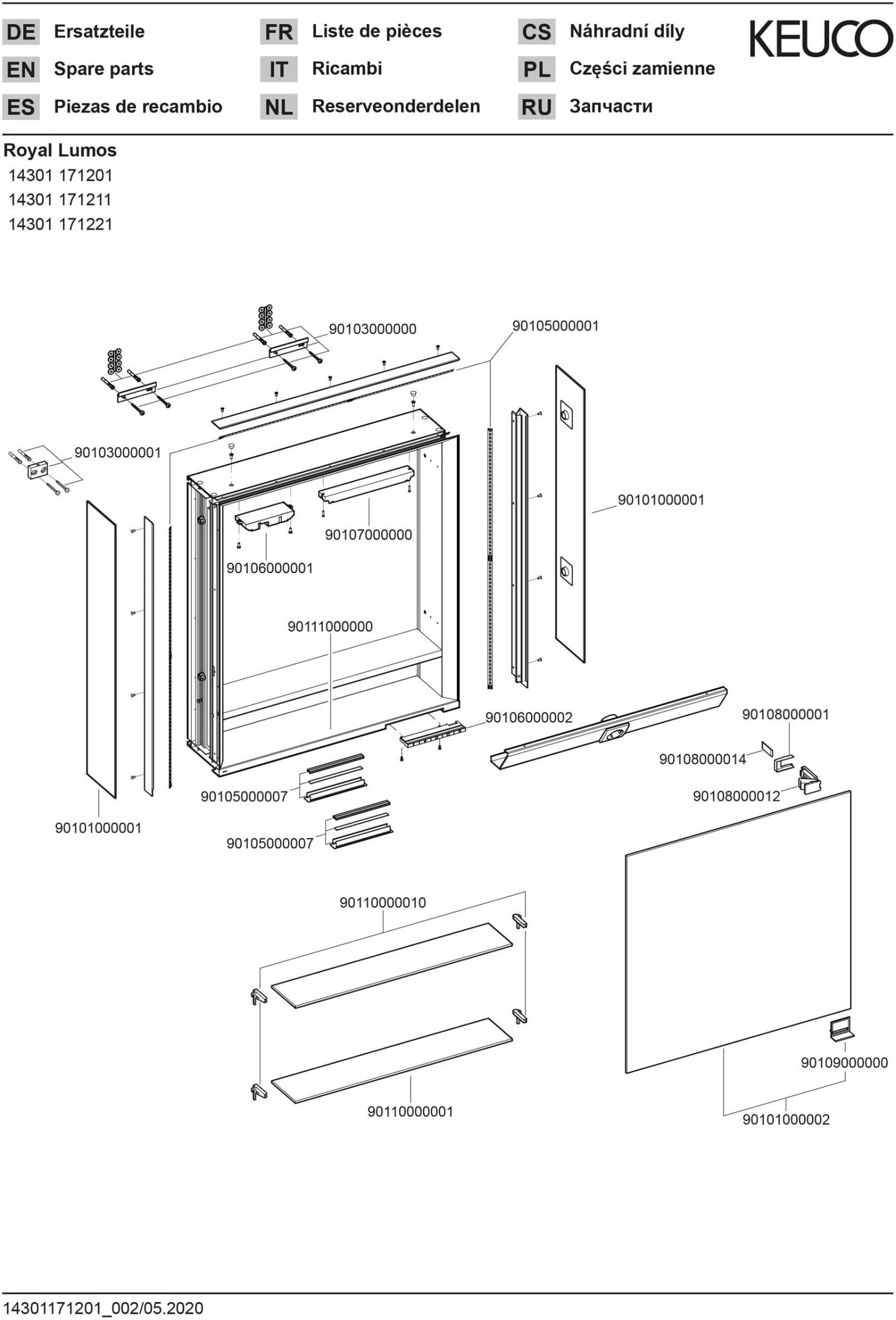 DE Ersatzteile
EN Spare parts
ES Piezas de recambio

FR Liste de pièces
IT Ricambi
NL Reserveonderdelen

CS Náhradní díly
PL Części zamienne
RU Запчасти

KEUCO

Royal Lumos
14301 171201
14301 171211
14301 171221

90103000000
90105000001
90103000001
90101000001
90107000000
90106000001
90111000000
90106000002
90108000001
90108000014
90108000012
90105000007
90101000001
90105000007
90110000010
90109000000
90110000001
90101000002

14301171201_002/05.2020