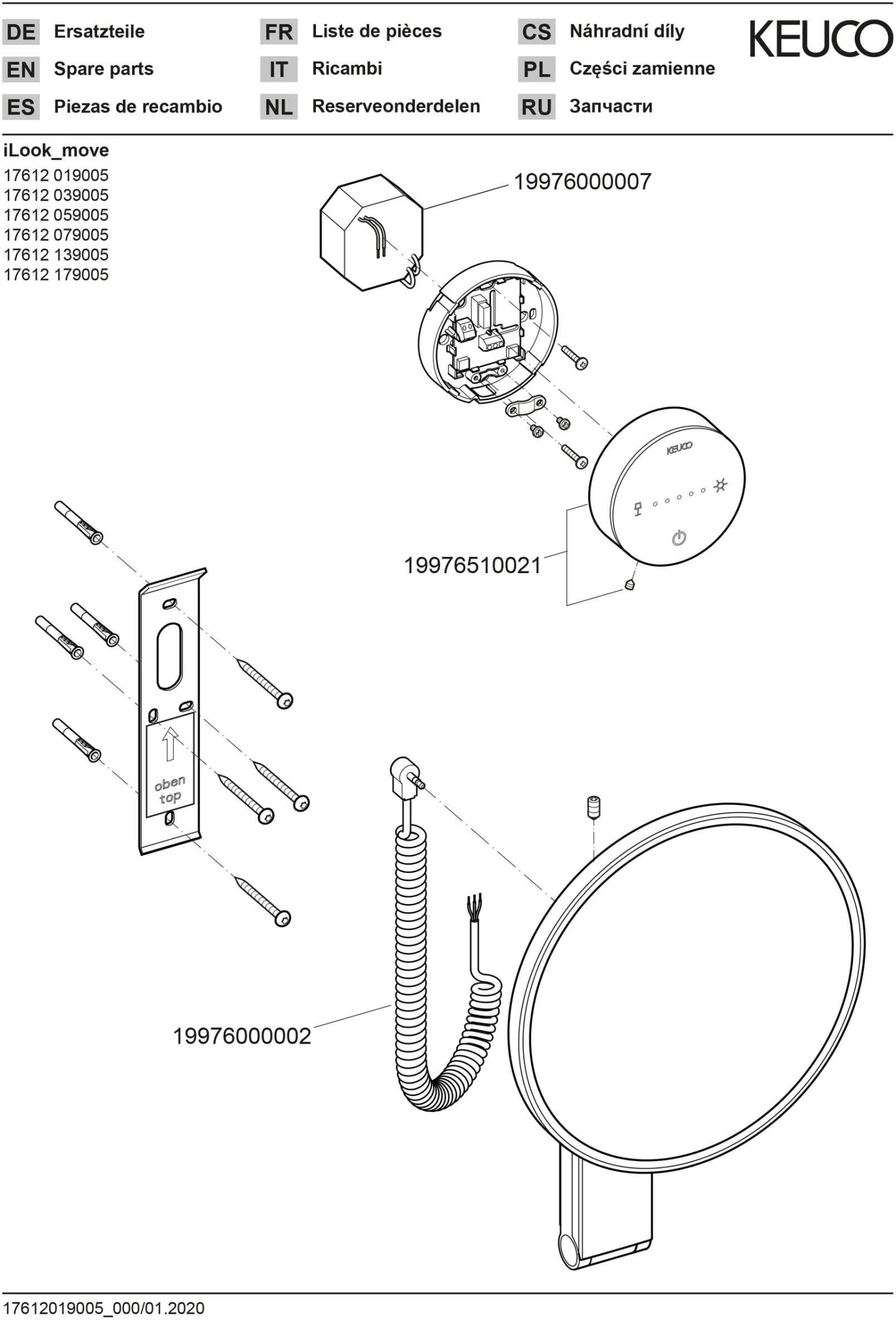 DE Ersatzteile
EN Spare parts
ES Piezas de recambio
FR Liste de pièces
IT Ricambi
NL Reserveonderdelen
CS Náhradní díly
PL Części zamienne
RU Запчасти

KEUCO

iLook_move
17612 019005
17612 039005
17612 059005
17612 079005
17612 139005
17612 179005

19976000007

KEUCO

19976510021

oben
top

19976000002

17612019005_000/01.2020