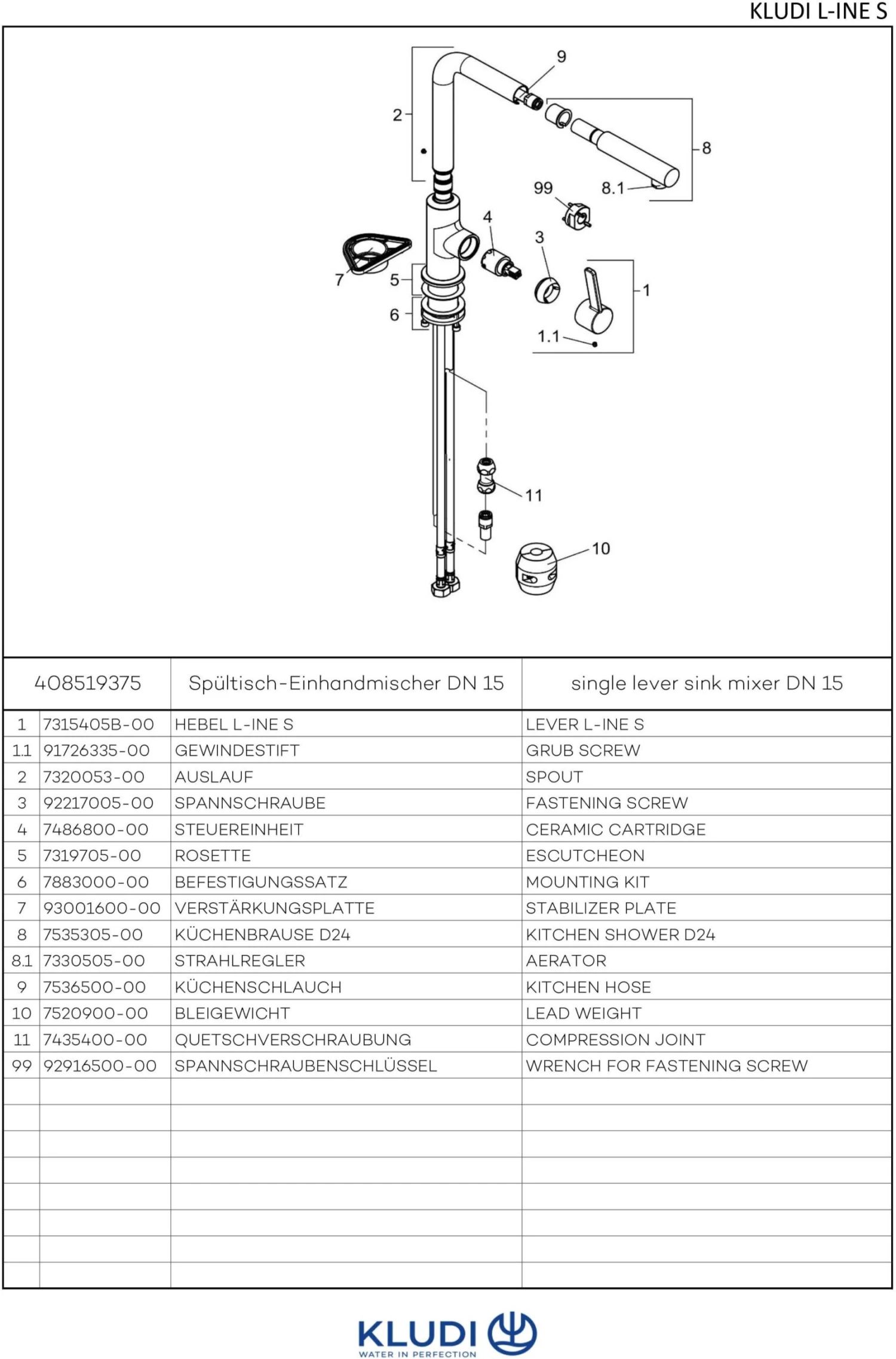 KLUDI L-INE S

9
2
8
99
8.1
4
3
7
5
1
6
1.1
11
10

| 408519375 | | Spültisch-Einhandmischer DN 15 | single lever sink mixer DN 15 |
|---|---|---|---|
| 1 | 7315405B-00 | HEBEL L-INE S | LEVER L-INE S |
| 1.1 | 91726335-00 | GEWINDESTIFT | GRUB SCREW |
| 2 | 7320053-00 | AUSLAUF | SPOUT |
| 3 | 92217005-00 | SPANNSCHRAUBE | FASTENING SCREW |
| 4 | 7486800-00 | STEUEREINHEIT | CERAMIC CARTRIDGE |
| 5 | 7319705-00 | ROSETTE | ESCUTCHEON |
| 6 | 7883000-00 | BEFESTIGUNGSSATZ | MOUNTING KIT |
| 7 | 93001600-00 | VERSTÄRKUNGSPLATTE | STABILIZER PLATE |
| 8 | 7535305-00 | KÜCHENBRAUSE D24 | KITCHEN SHOWER D24 |
| 8.1 | 7330505-00 | STRAHLREGLER | AERATOR |
| 9 | 7536500-00 | KÜCHENSCHLAUCH | KITCHEN HOSE |
| 10 | 7520900-00 | BLEIGEWICHT | LEAD WEIGHT |
| 11 | 7435400-00 | QUETSCHVERSCHRAUBUNG | COMPRESSION JOINT |
| 99 | 92916500-00 | SPANNSCHRAUBENSCHLÜSSEL | WRENCH FOR FASTENING SCREW |

KLUDI
WATER IN PERFECTION