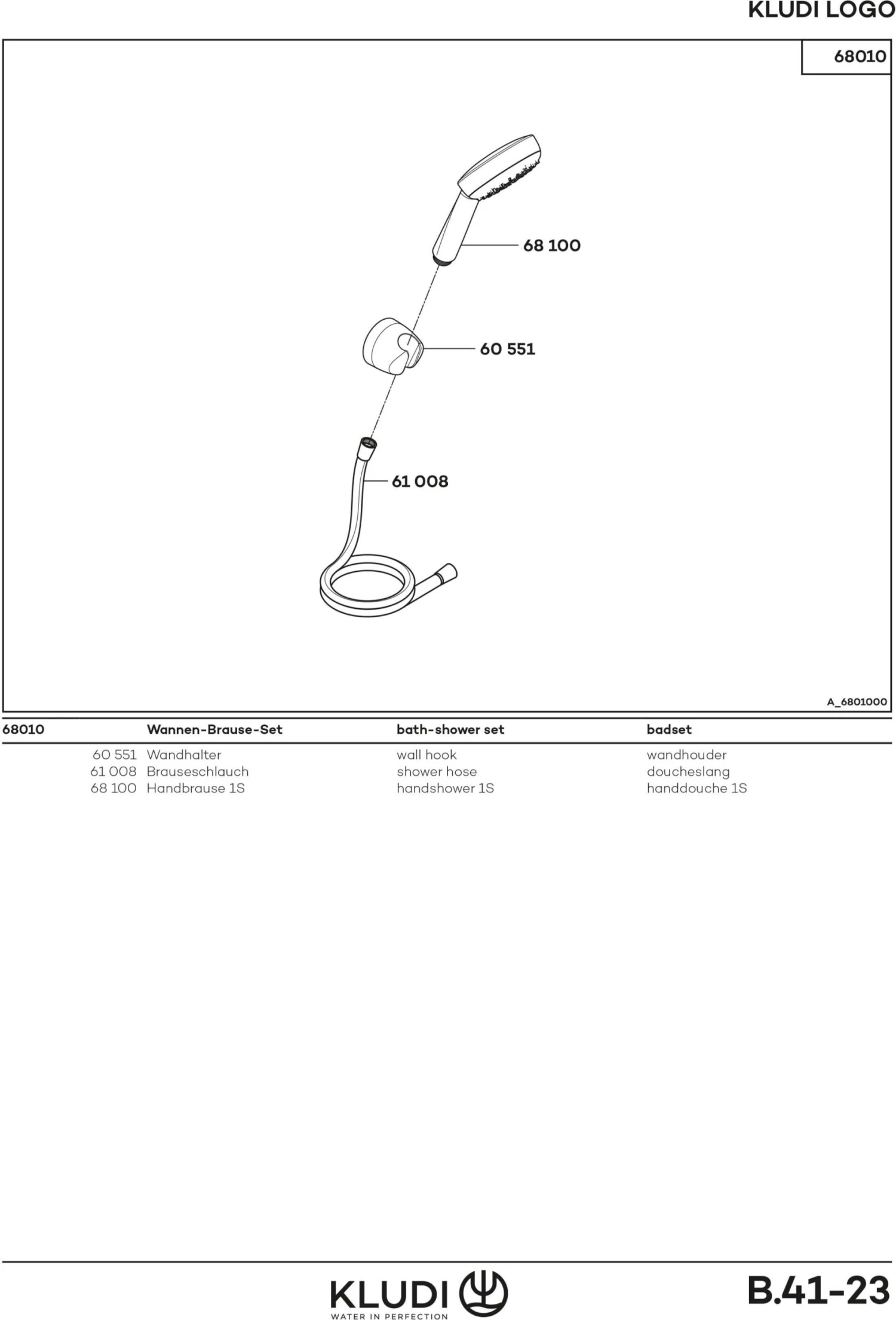 KLUDI LOGO

68010

68 100

60 551

61 008

A_6801000

| 68010 | Wannen-Brause-Set | bath-shower set | badset |
|---|---|---|---|
| 60 551 | Wandhalter | wall hook | wandhouder |
| 61 008 | Brauseschlauch | shower hose | doucheslang |
| 68 100 | Handbrause 1S | handshower 1S | handdouche 1S |

KLUDI
WATER IN PERFECTION

B.41-23