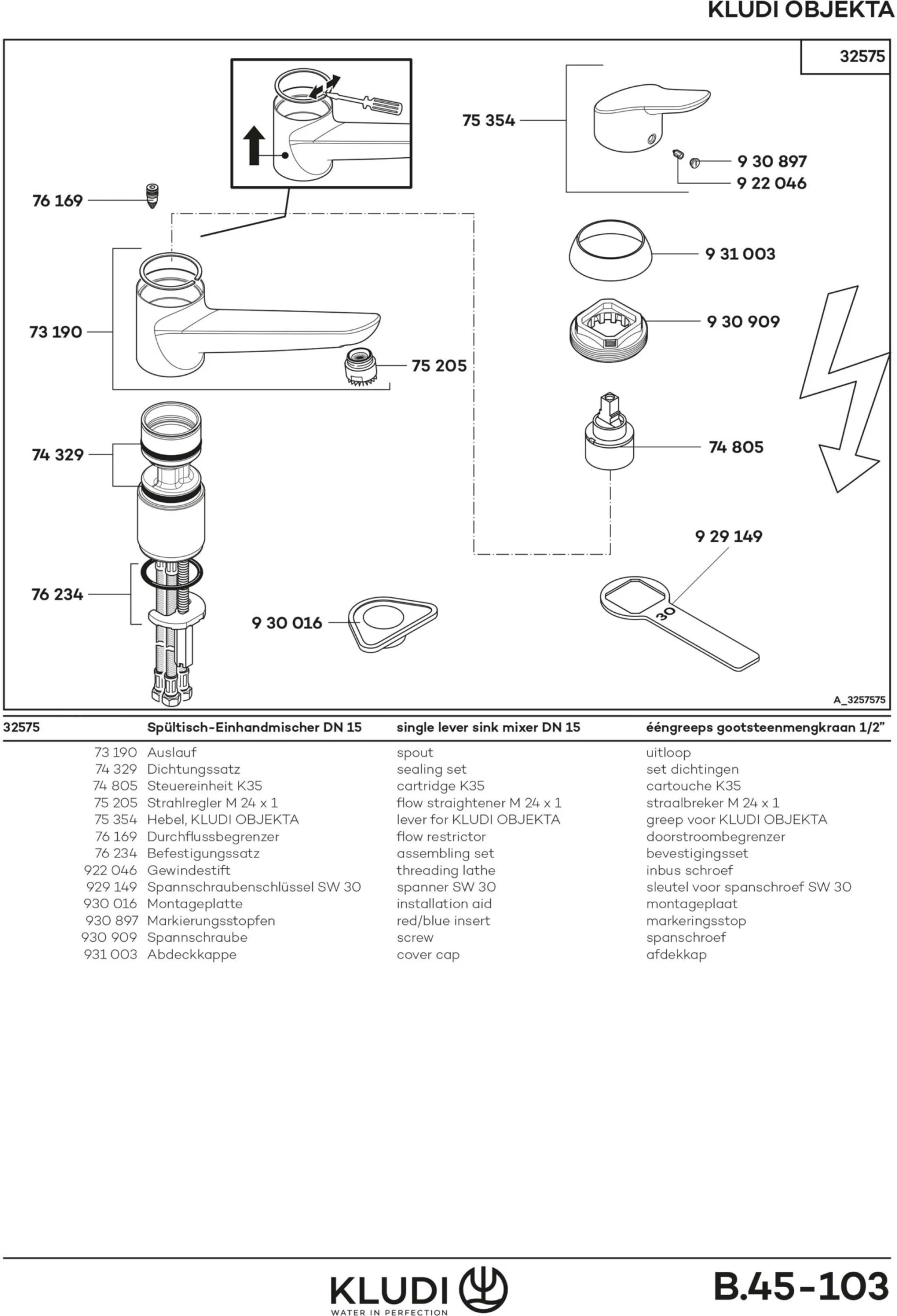 KLUDI OBJEKTA

32575

75 354

9 30 897
9 22 046

76 169

9 31 003

73 190

9 30 909

75 205

74 329

74 805

9 29 149

76 234

9 30 016

30

A_3257575

| 32575 | Spültisch-Einhandmischer DN 15 | single lever sink mixer DN 15 | ééngreeps gootsteenmengkraan 1/2" |
|---|---|---|---|
| 73 190 | Auslauf | spout | uitloop |
| 74 329 | Dichtungssatz | sealing set | set dichtingen |
| 74 805 | Steuereinheit K35 | cartridge K35 | cartouche K35 |
| 75 205 | Strahlregler M 24 x 1 | flow straightener M 24 x 1 | straalbreker M 24 x 1 |
| 75 354 | Hebel, KLUDI OBJEKTA | lever for KLUDI OBJEKTA | greep voor KLUDI OBJEKTA |
| 76 169 | Durchflussbegrenzer | flow restrictor | doorstroombegrenzer |
| 76 234 | Befestigungssatz | assembling set | bevestigingsset |
| 922 046 | Gewindestift | threading lathe | inbus schroef |
| 929 149 | Spannschraubenschlüssel SW 30 | spanner SW 30 | sleutel voor spanschroef SW 30 |
| 930 016 | Montageplatte | installation aid | montageplaat |
| 930 897 | Markierungsstopfen | red/blue insert | markeringsstop |
| 930 909 | Spannschraube | screw | spanschroef |
| 931 003 | Abdeckkappe | cover cap | afdekkap |

KLUDI
WATER IN PERFECTION

B.45-103