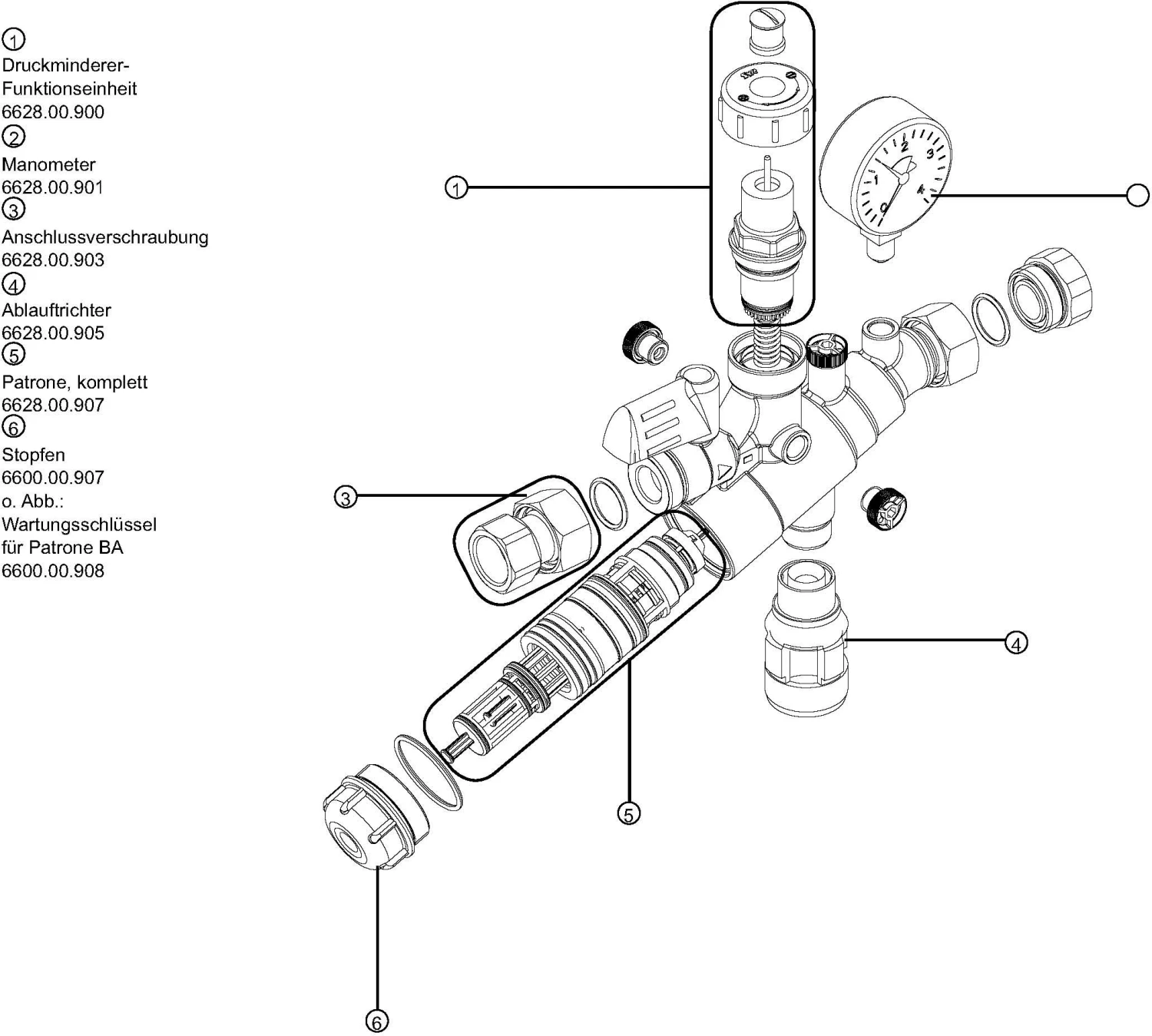 ①
Druckminderer-Funktionseinheit
6628.00.900
②
Manometer
6628.00.901
③
Anschlussverschraubung
6628.00.903
④
Ablauftrichter
6628.00.905
⑤
Patrone, komplett
6628.00.907
⑥
Stopfen
6600.00.907
o. Abb.:
Wartungsschlüssel
für Patrone BA
6600.00.908

①

0 1 2 3 4

③

④

⑤

⑥