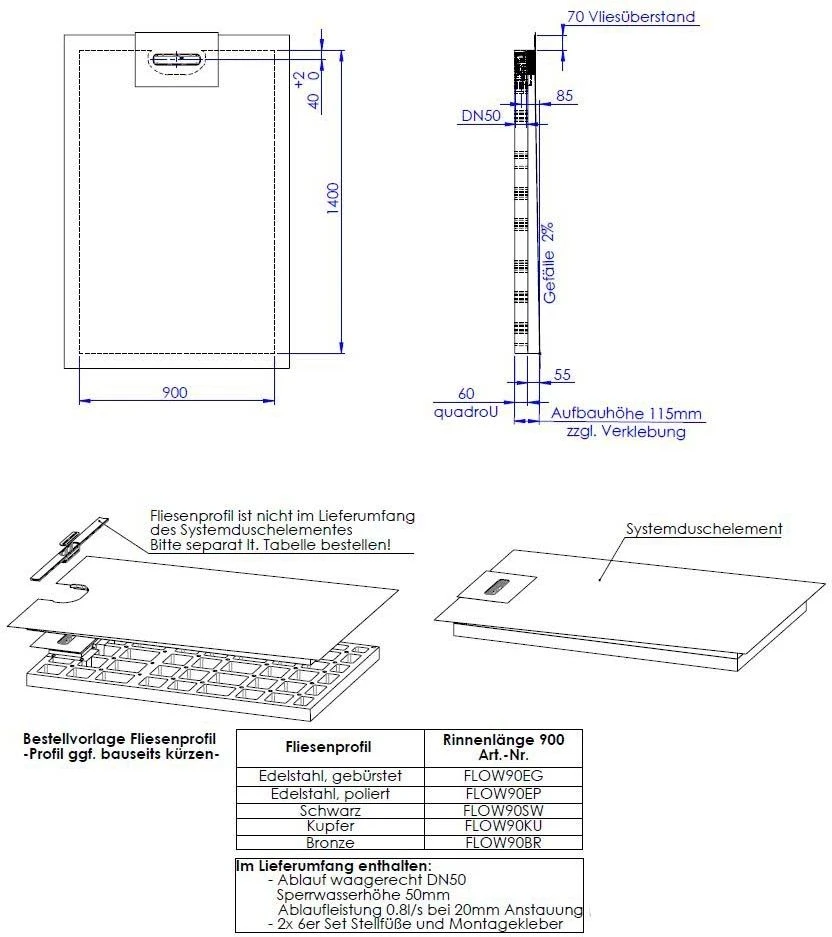 +2
0
40

1400

900

70 Vliesüberstand

85

DN50

Gefälle 2%

55

60
quadroU

Aufbauhöhe 115mm
zzgl. Verklebung

Fliesenprofil ist nicht im Lieferumfang des Systemduschelementes
Bitte separat lt. Tabelle bestellen!

Systemduschelement

Bestellvorlage Fliesenprofil
-Profil ggf. bauseits kürzen-

| Fliesenprofil | Rinnenlänge 900 Art.-Nr. |
|---|---|
| Edelstahl, gebürstet | FLOW90EG |
| Edelstahl, poliert | FLOW90EP |
| Schwarz | FLOW90SW |
| Kupfer | FLOW90KU |
| Bronze | FLOW90BR |

Im Lieferumfang enthalten:
- Ablauf waagerecht DN50
Sperrwasserhöhe 50mm
Ablaufleistung 0.8l/s bei 20mm Anstauung
- 2x 6er Set Stellfüße und Montagekleber