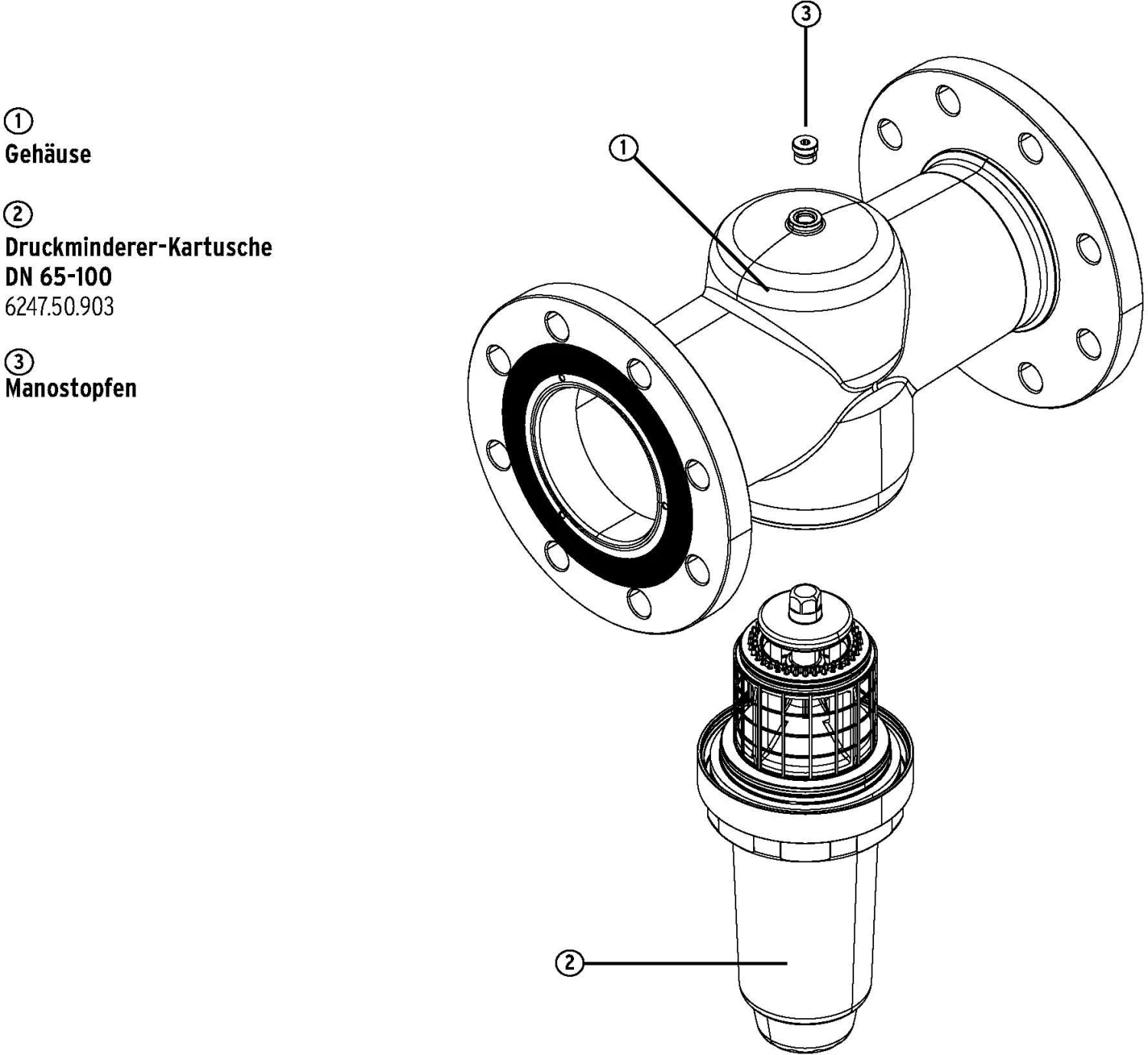 ①
Gehäuse

②
Druckminderer-Kartusche
DN 65-100
6247.50.903

③
Manostopfen

③

①

②