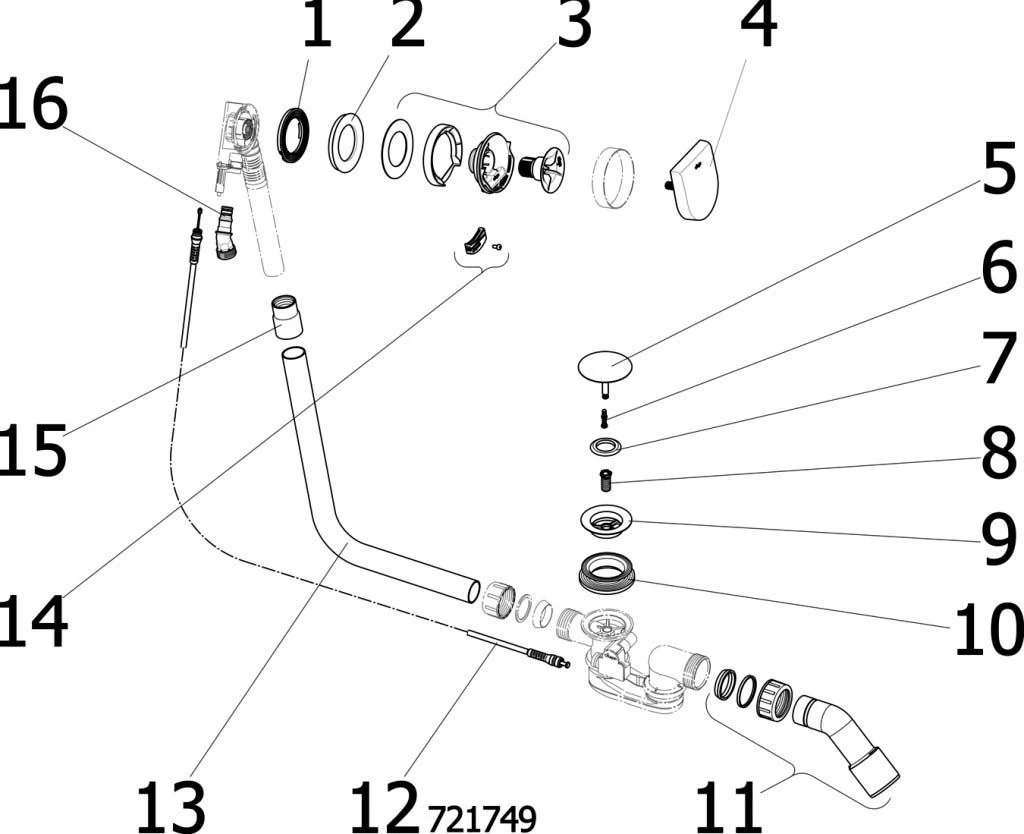 1 2 3 4
16
5
6
7
8
9
10
15
14
13
12 721749
11