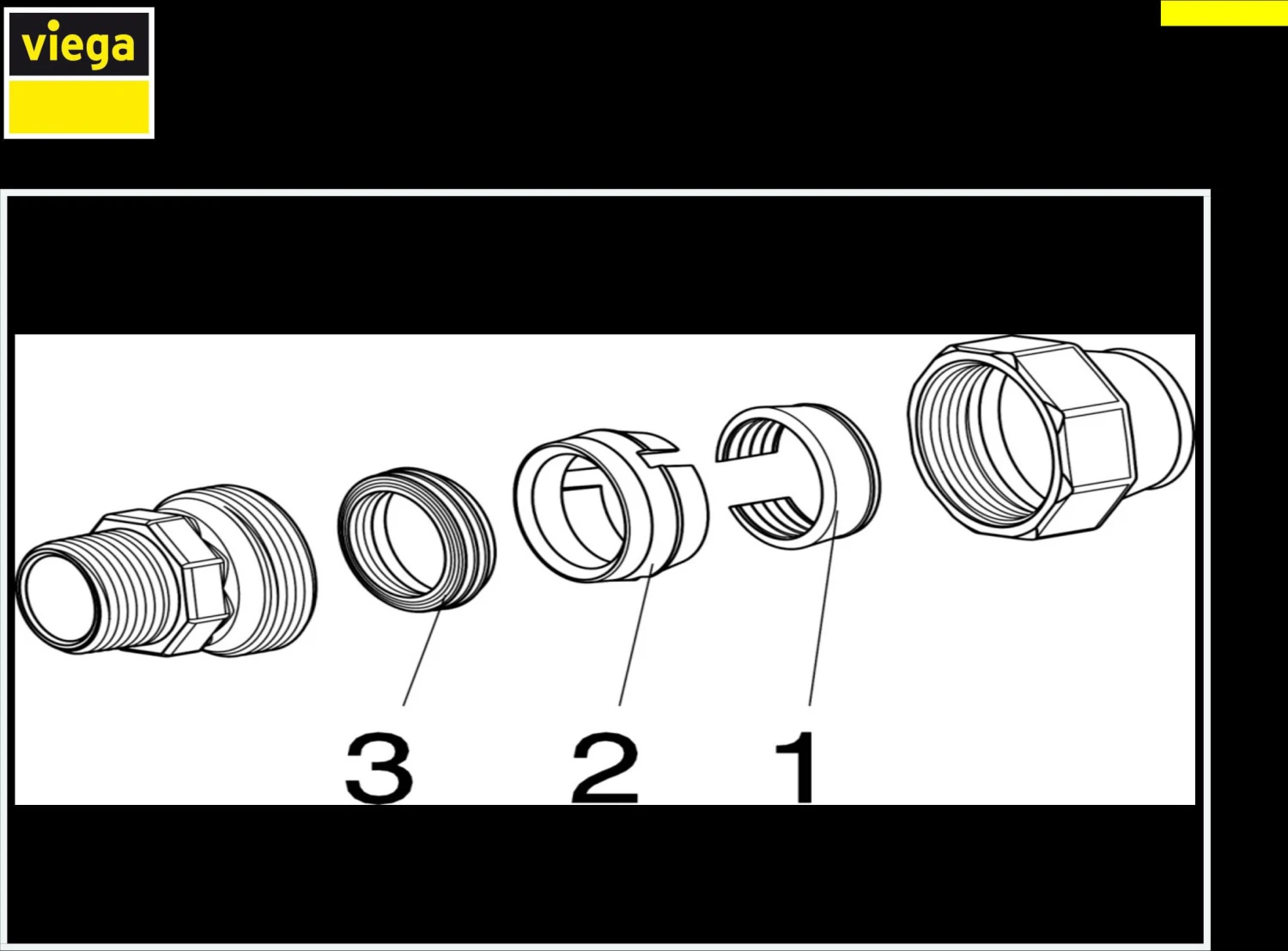 viega

3 2 1