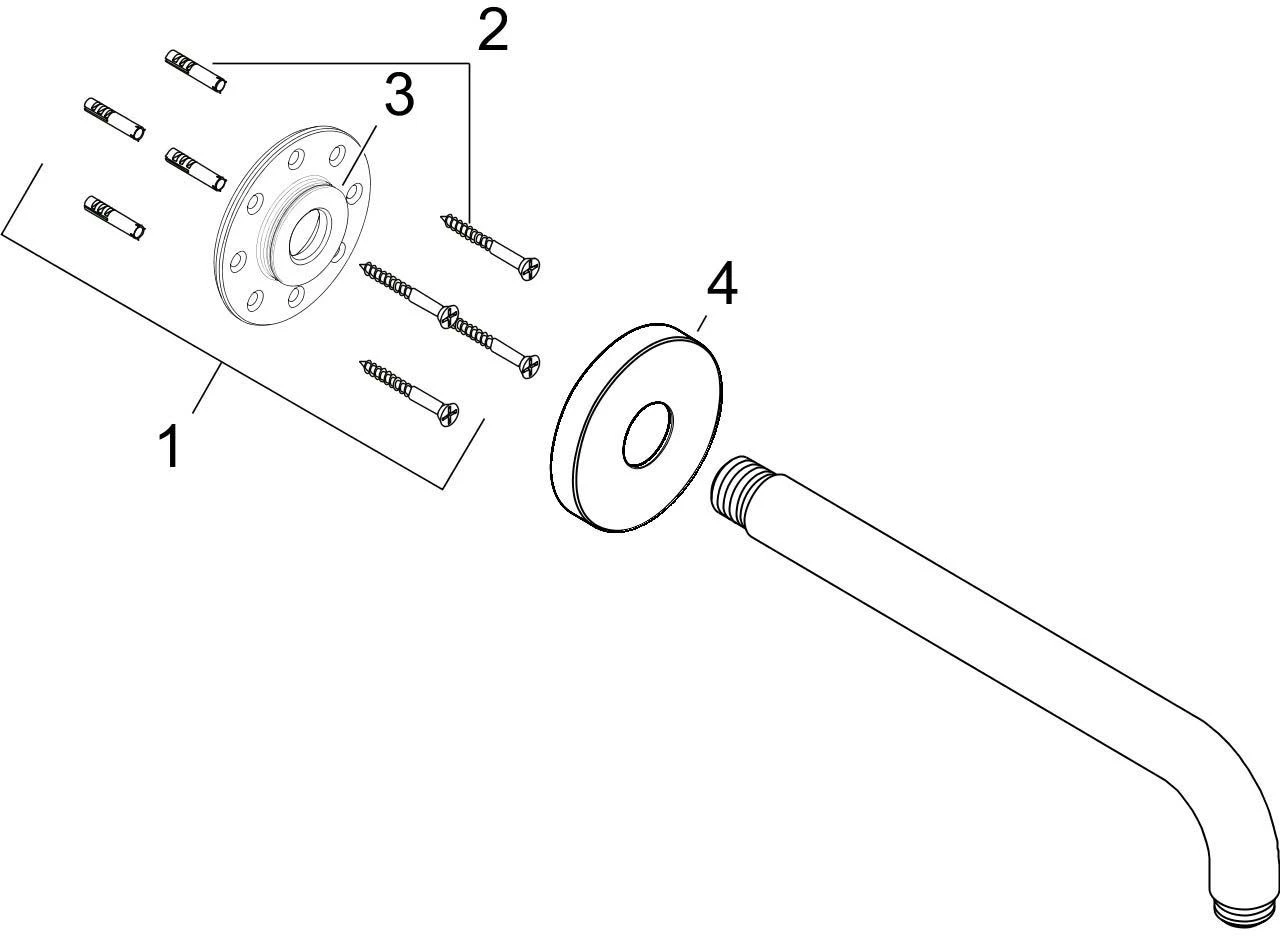 2
3
4
1