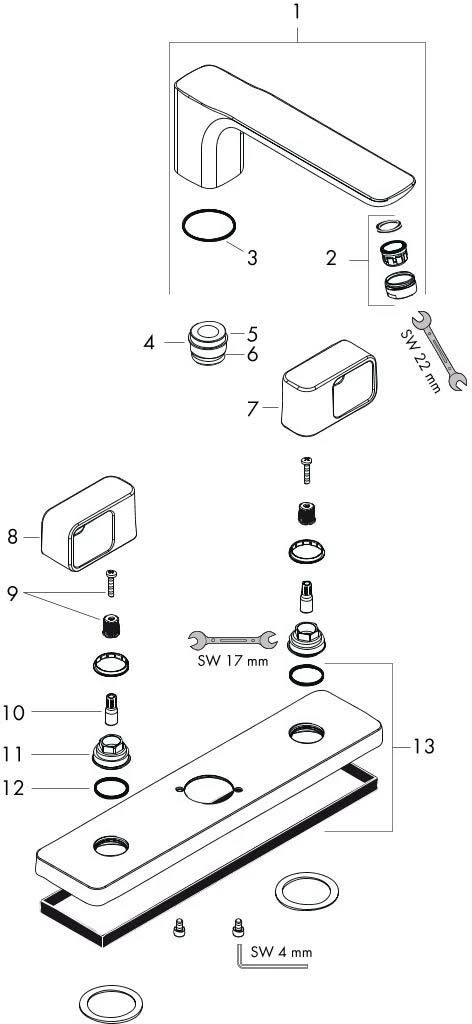 1

3

2

SW 22 mm

4

5

6

7

8

9

SW 17 mm

10

11

12

13

SW 4 mm