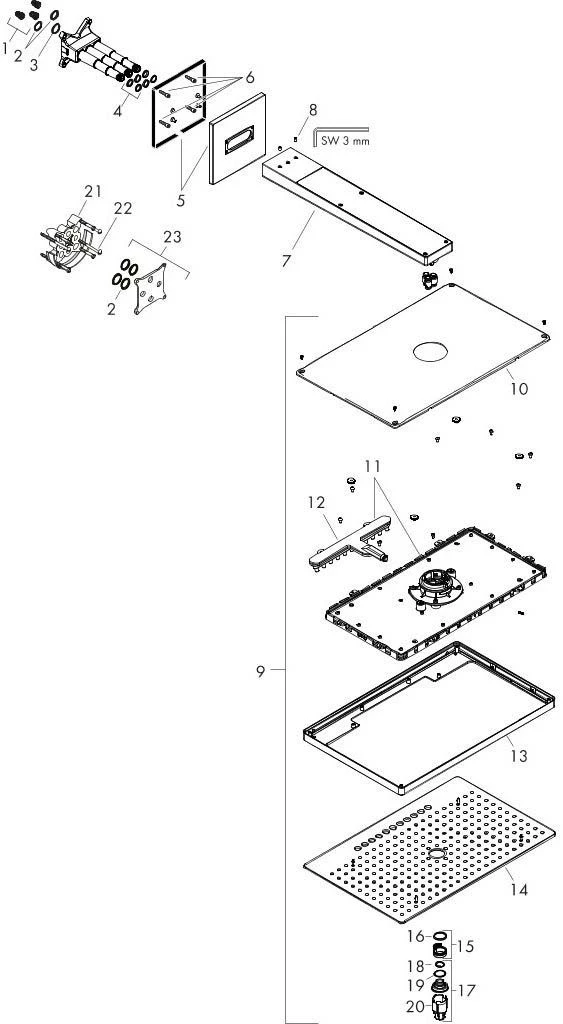 1
2
3
4
6
5
8
SW 3 mm
7
21
22
23
2
10
11
12
9
13
14
16
15
18
19
17
20