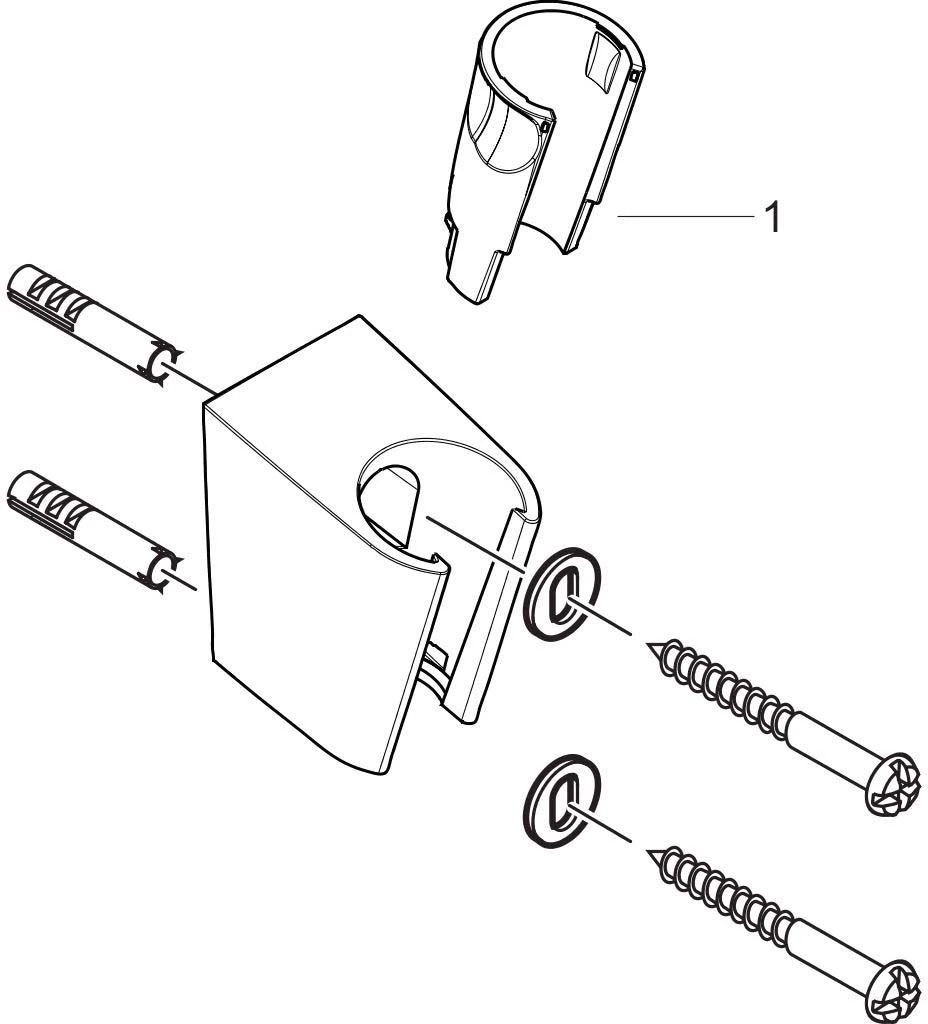 1