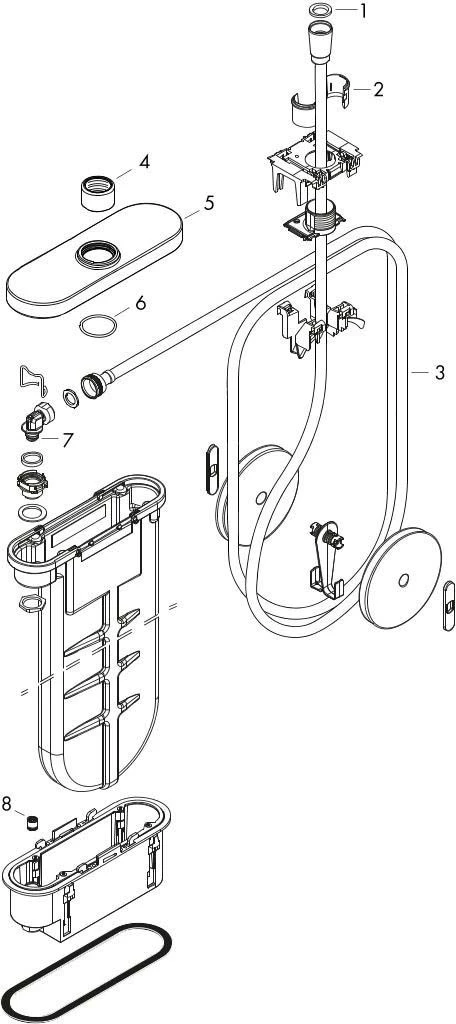 1
2
4
5
6
3
7
8